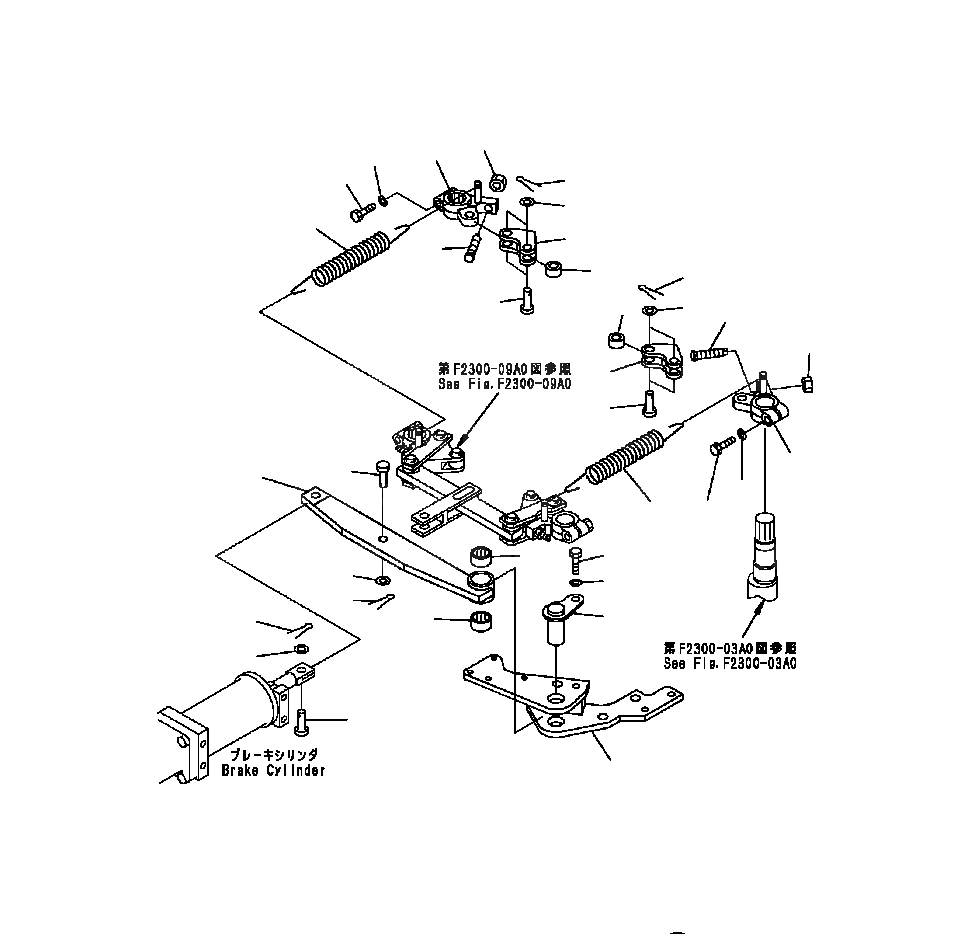 第F2300-09A0図参照
See Fig.F2300-09A0

第F2300-03A0図参照
See Fig.F2300-03A0

ブレーキシリンダ
Brake Cylinder