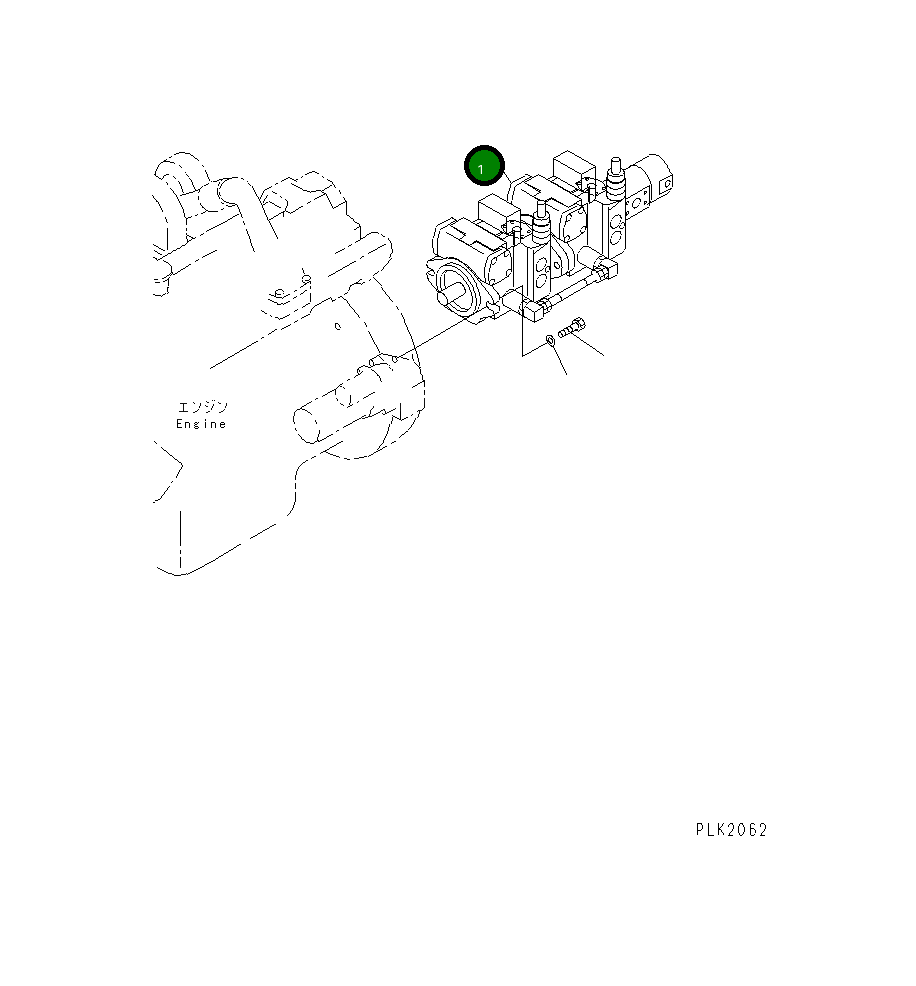 1

エンジン
Engine

PLK2062