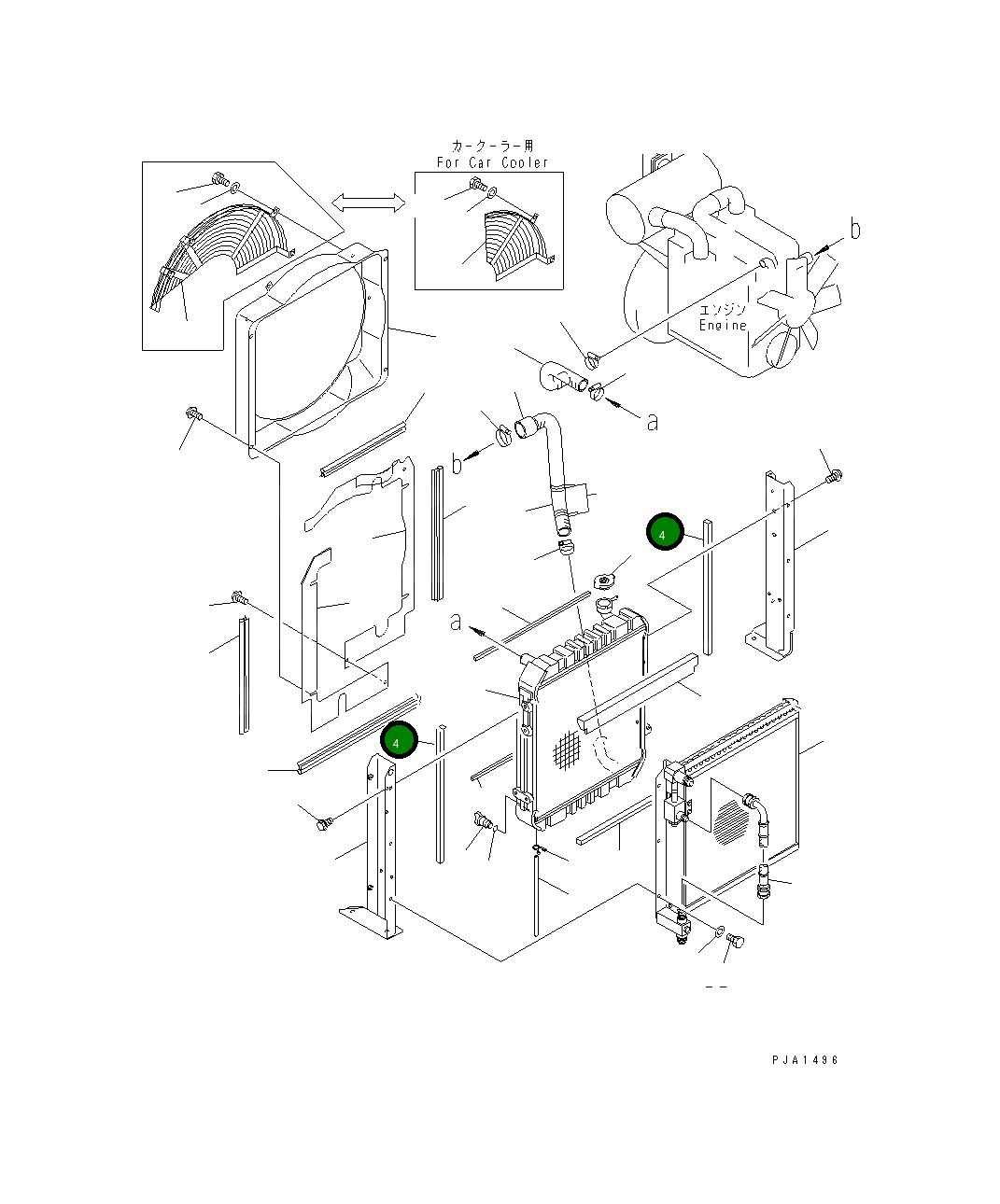 カークーラー用
For Car Cooler

b

エンジン
Engine

a

b

4

a

4

PJA1496