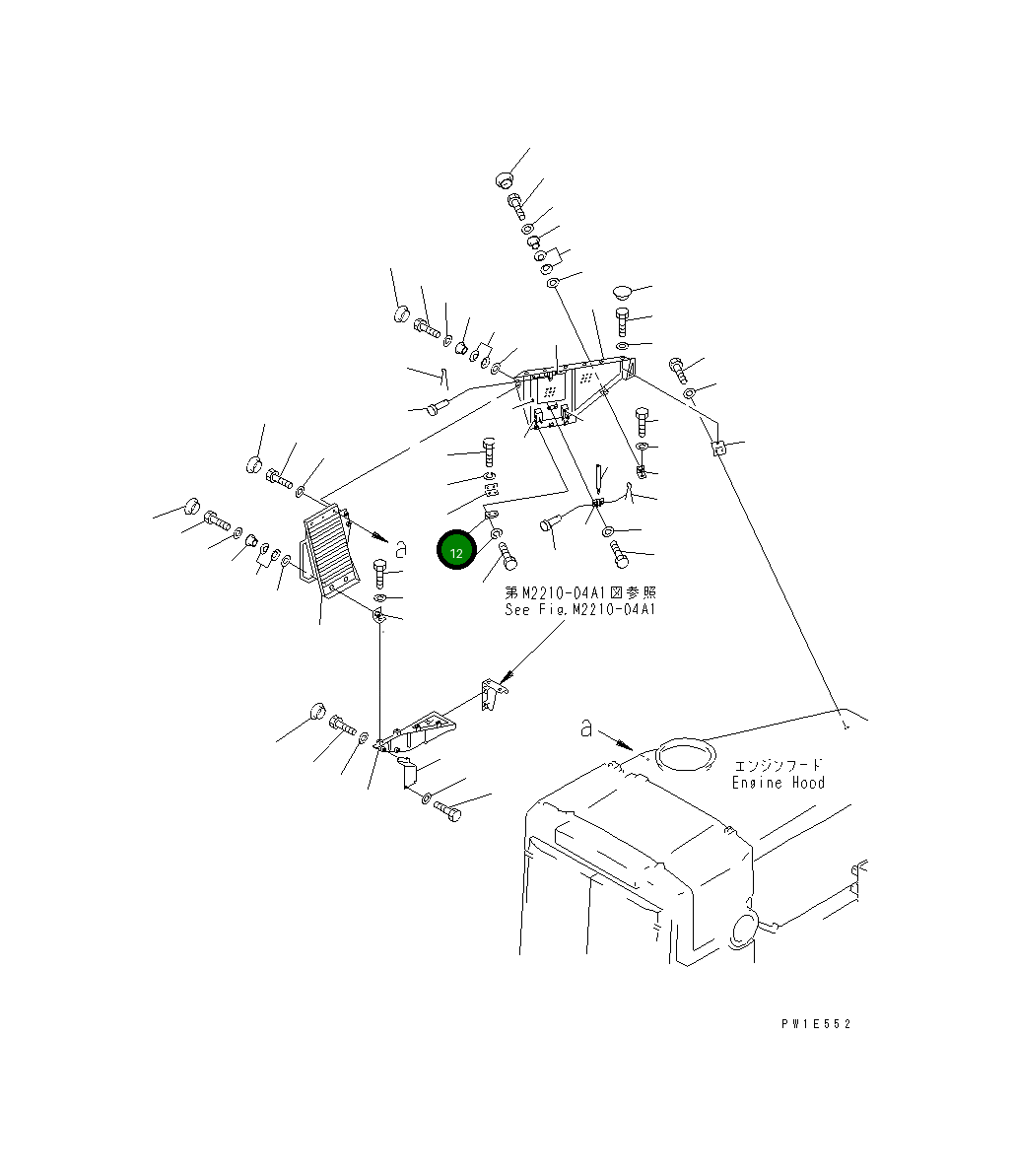 a

12

第M2210-04A1図参照
See Fig.M2210-04A1

a

エンジンフード
Engine Hood

PW1E552