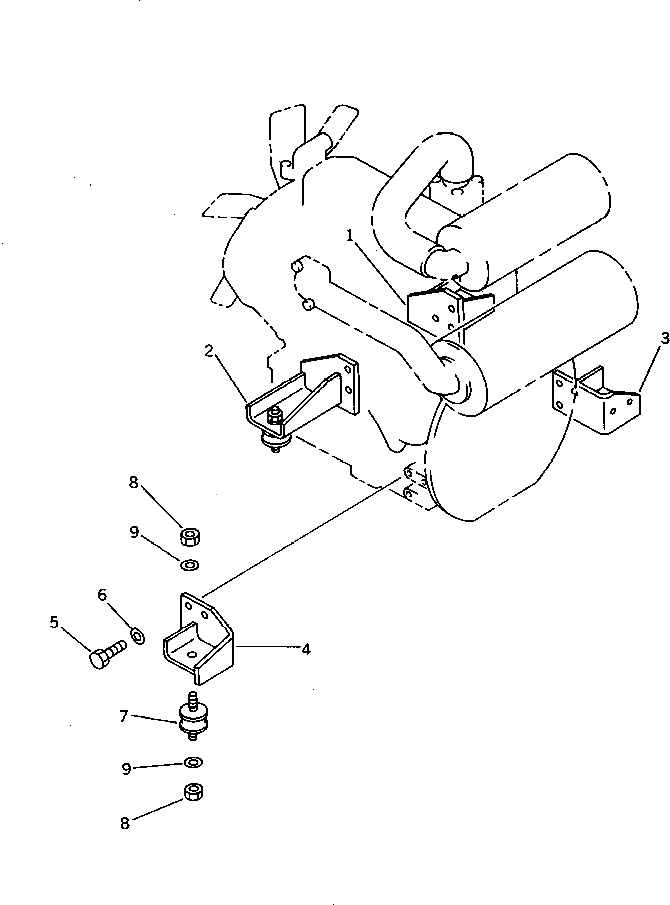 1
2
3
8
9
6
5
4
7
9
8