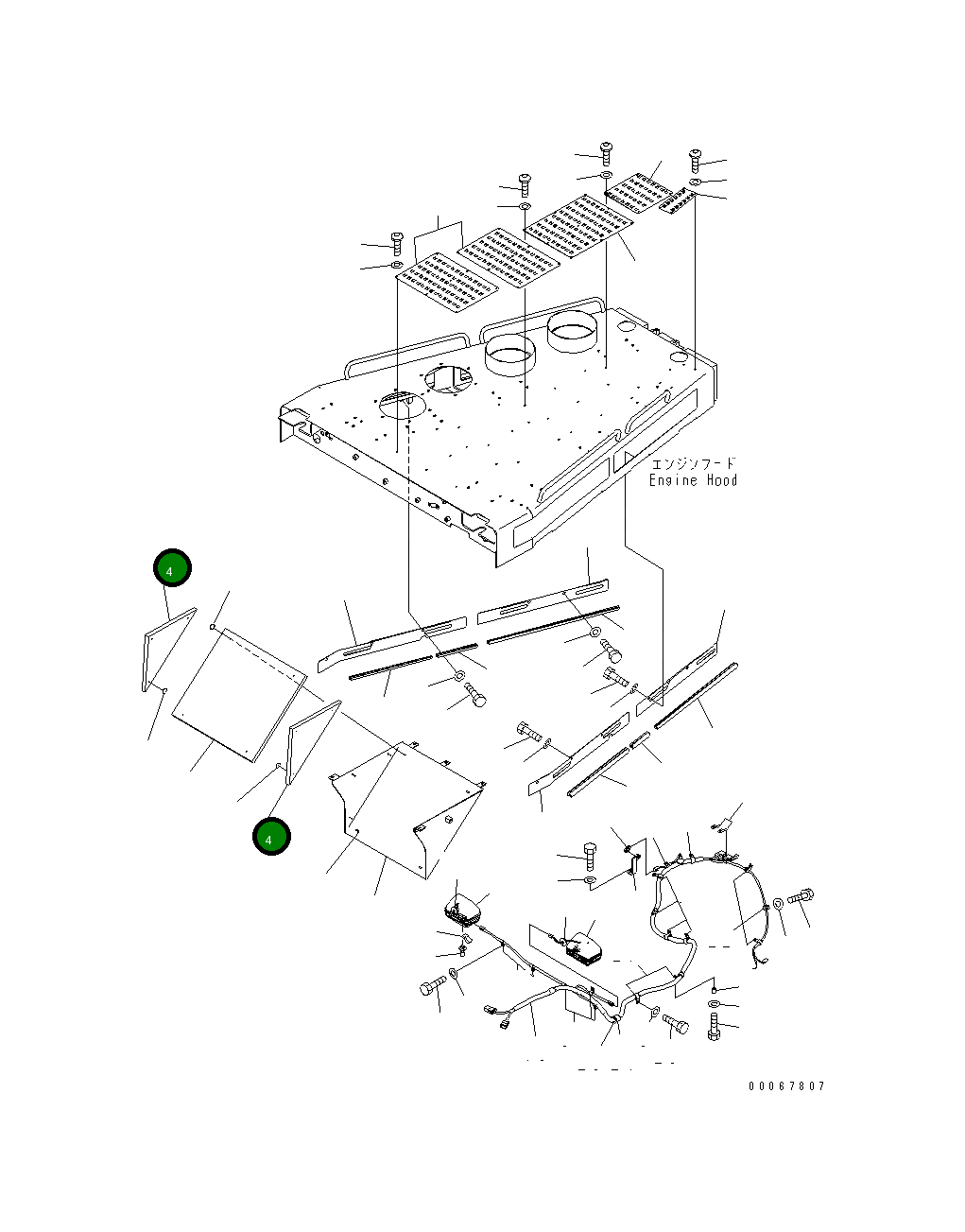 エンジンフード
Engine Hood

4

4

00067807