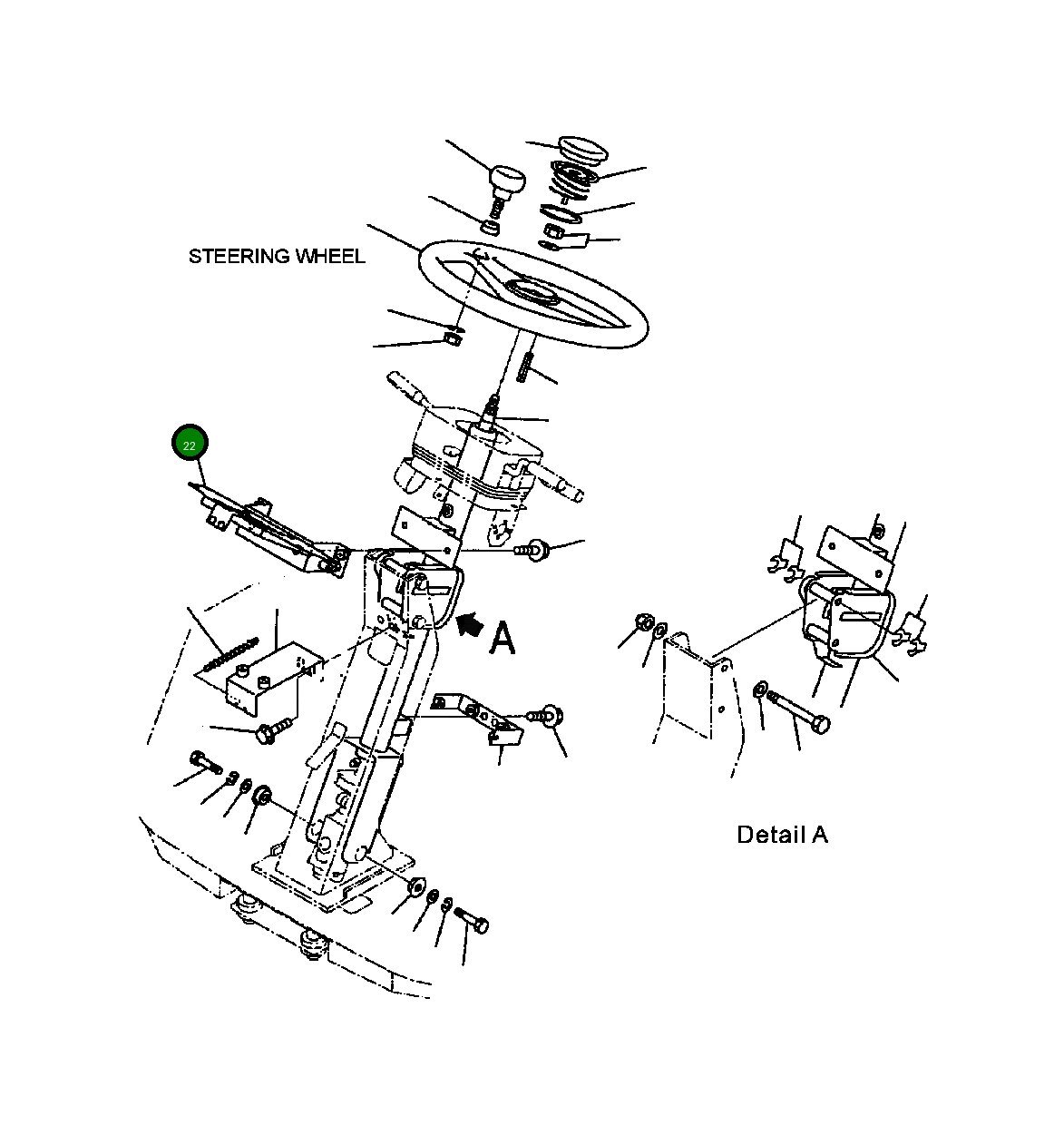 STEERING WHEEL

22

A

Detail A