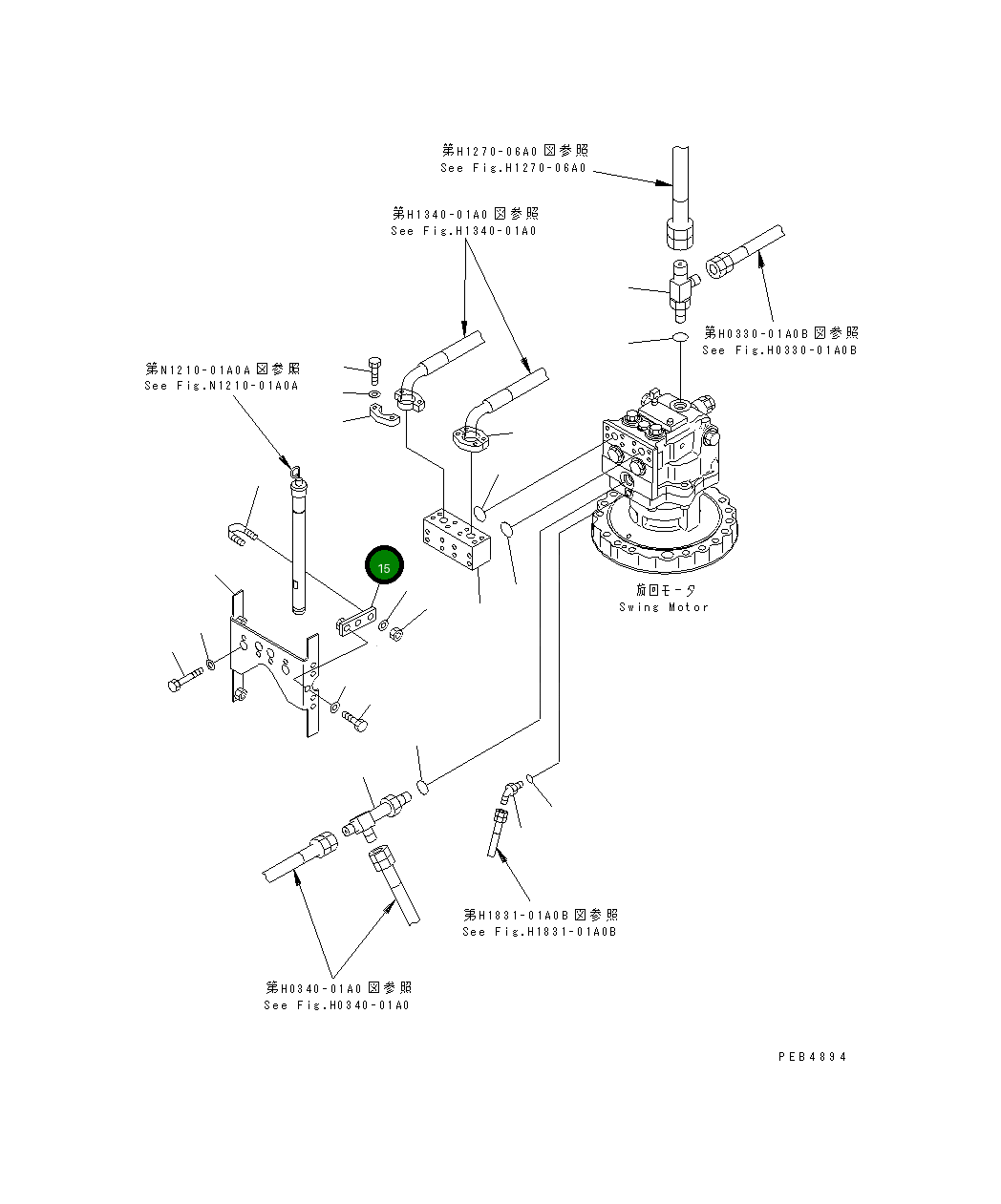 第H1270-06A0 図参照
See Fig.H1270-06A0

第H1340-01A0 図参照
See Fig.H1340-01A0

第H0330-01A0B 図参照
See Fig.H0330-01A0B

第N1210-01A0A 図参照
See Fig.N1210-01A0A

15

旋回モータ
Swing Motor

第H1831-01A0B 図参照
See Fig.H1831-01A0B

第H0340-01A0 図参照
See Fig.H0340-01A0

PEB4894