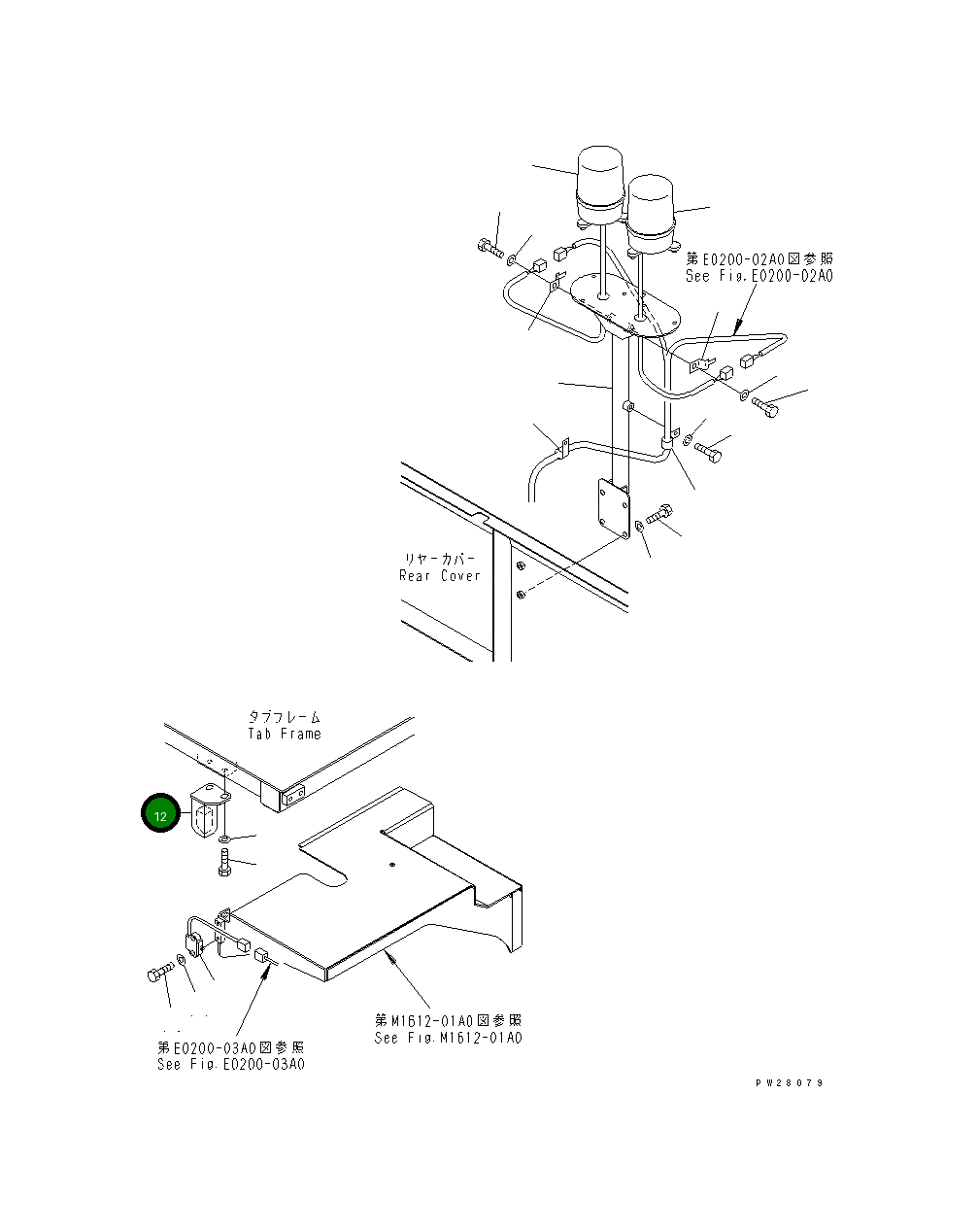 第E0200-02A0図参照
See Fig.E0200-02A0

リヤーカバー
Rear Cover

タブフレーム
Tab Frame

12

第M1612-01A0図参照
See Fig.M1612-01A0

第E0200-03A0図参照
See Fig.E0200-03A0

PW28079