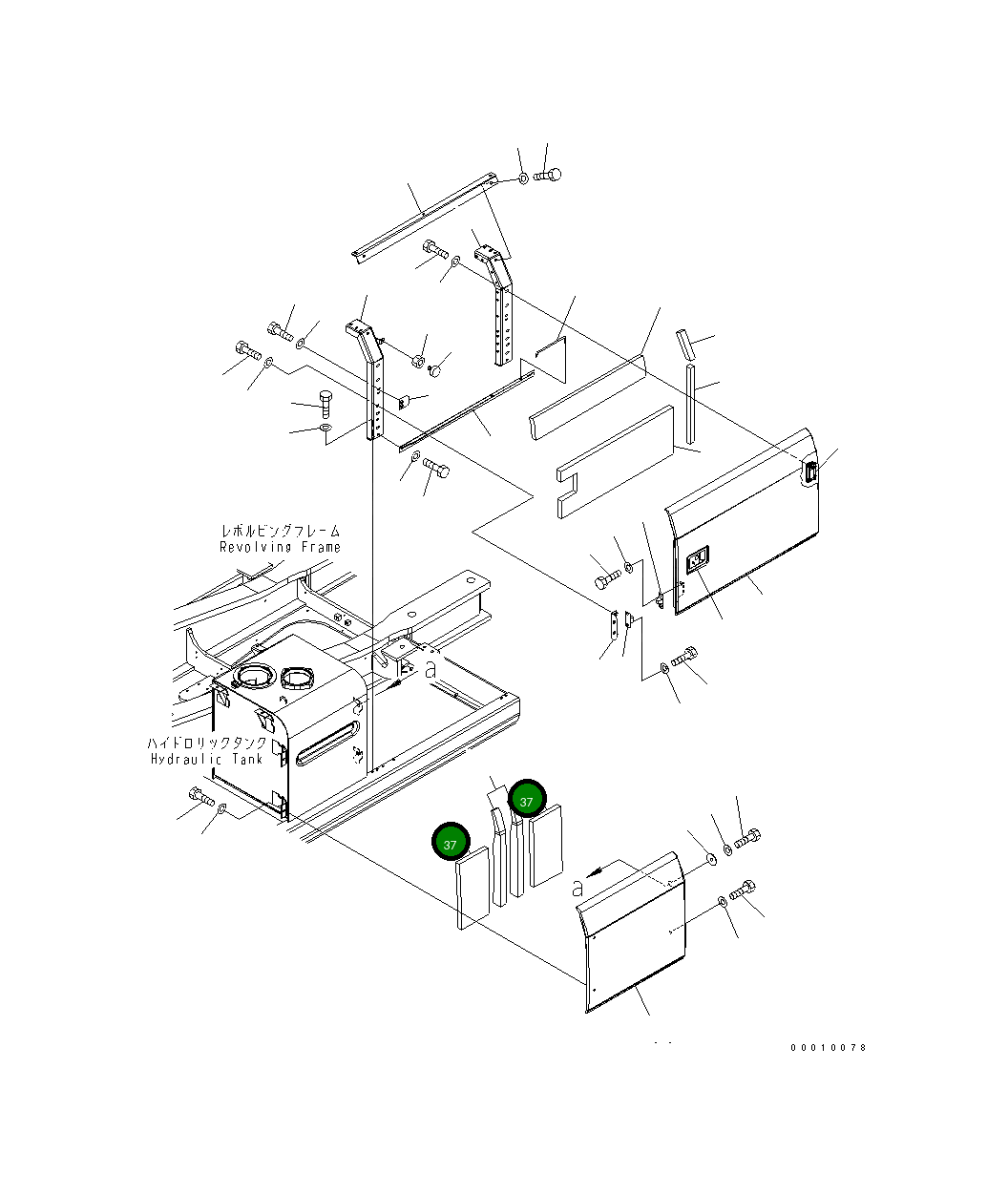 レボルビングフレーム
Revolving Frame

a

ハイドロリックタンク
Hydraulic Tank

37

37

a

00010078