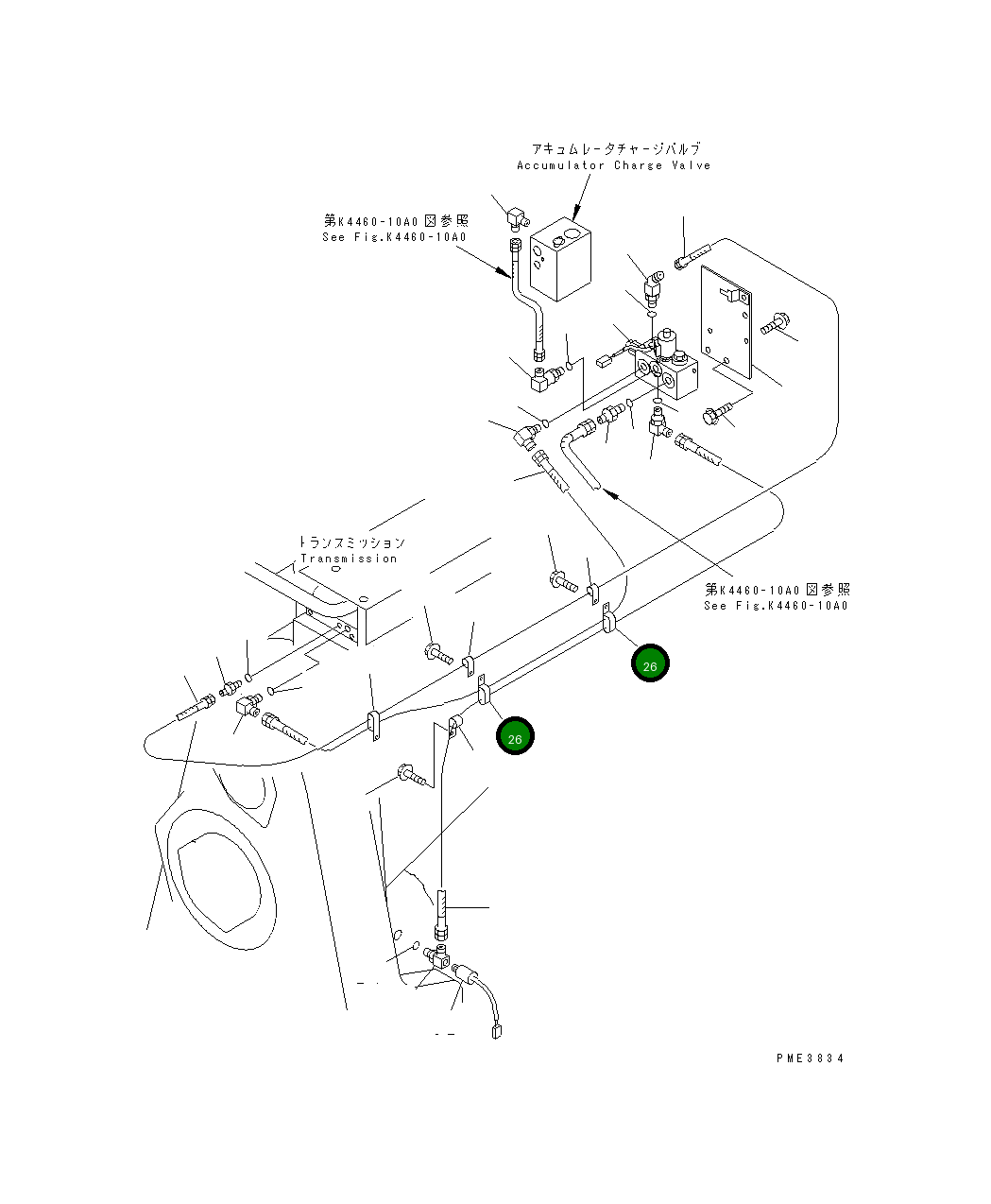 アキュムレータチャージバルブ
Accumulator Charge Valve

第K4460-10A0図参照
See Fig.K4460-10A0

トランスミッション
Transmission

第K4460-10A0図参照
See Fig.K4460-10A0

26

26

PME3834