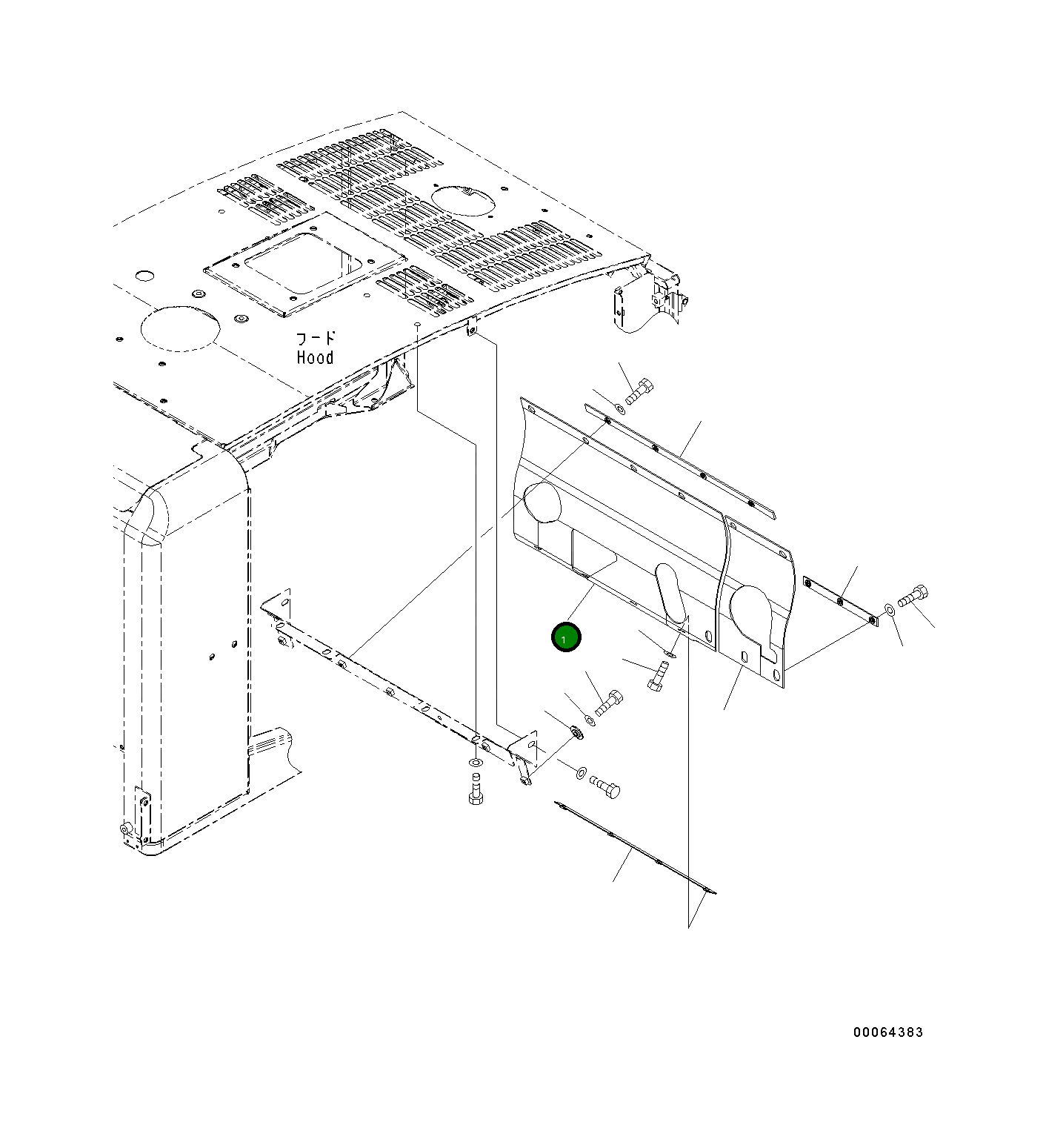 フード
Hood

1

00064383