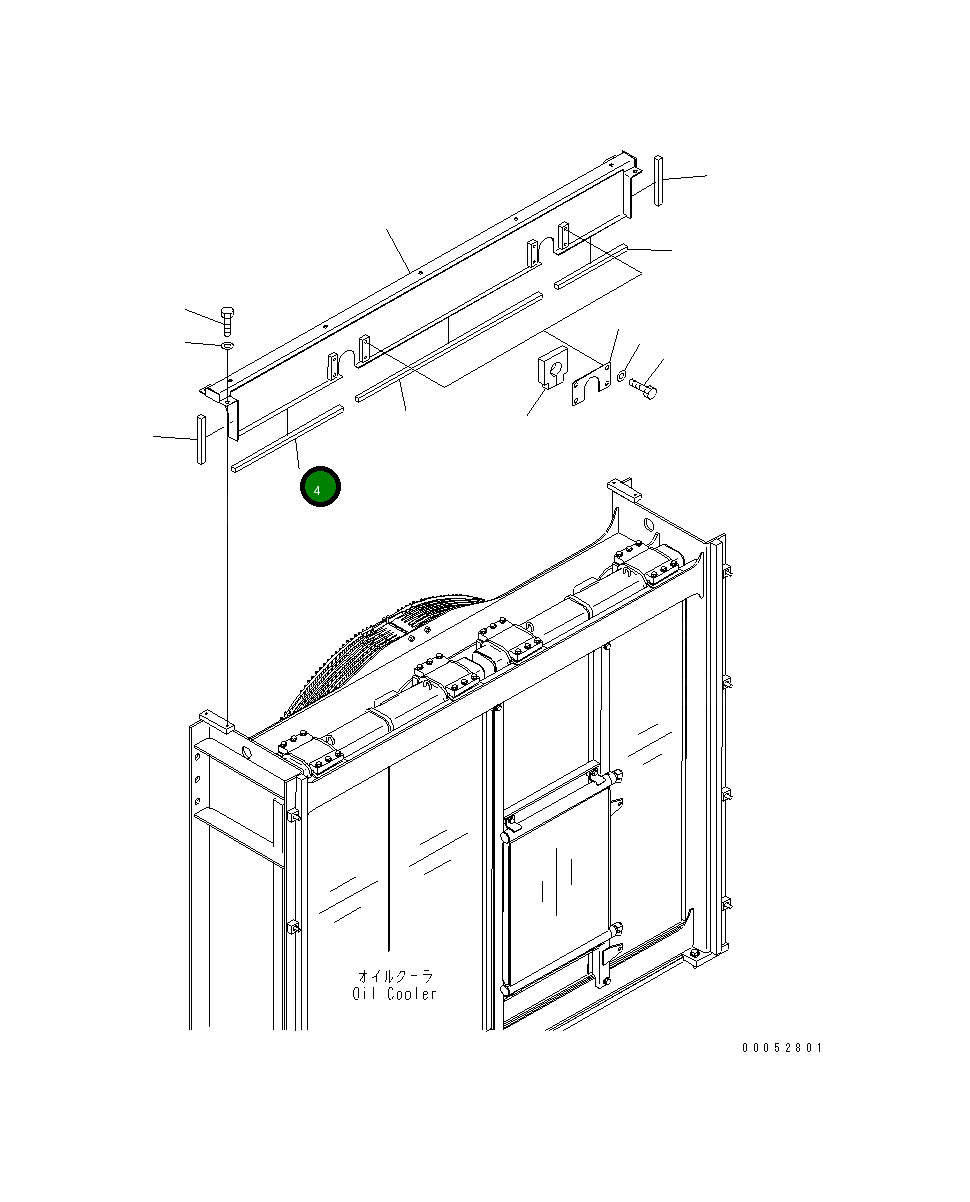 4

オイルクーラ
Oil Cooler

00052801