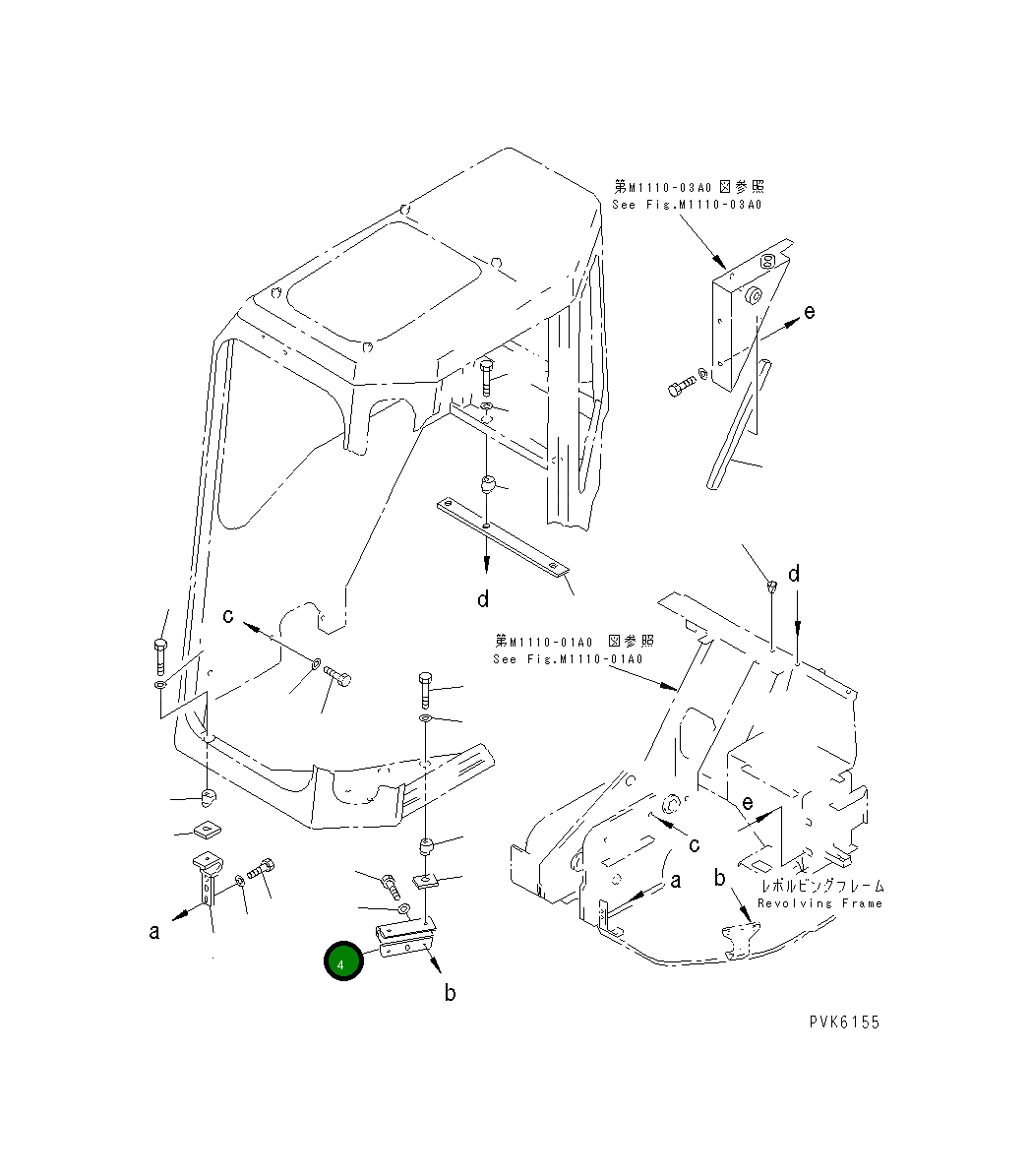 第M1110-03A0 図参照
See Fig.M1110-03A0

e

d

c

第M1110-01A0 図参照
See Fig.M1110-01A0

d

e

c

a

b

レボルビングフレーム
Revolving Frame

a

4

b

PVK6155