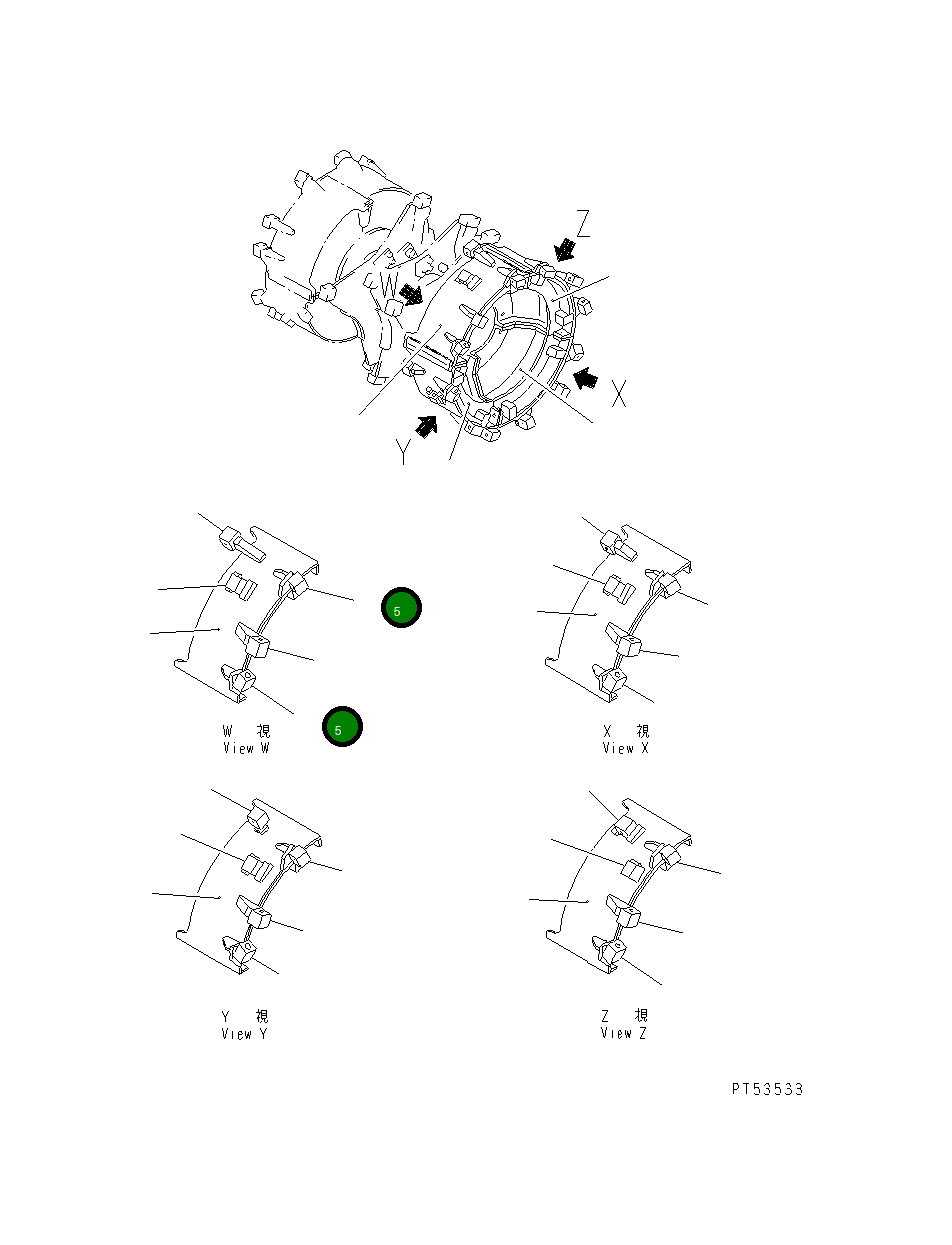 Z
W
X
Y

5

5

W 視
View W

X 視
View X

Y 視
View Y

Z 視
View Z

PT53533