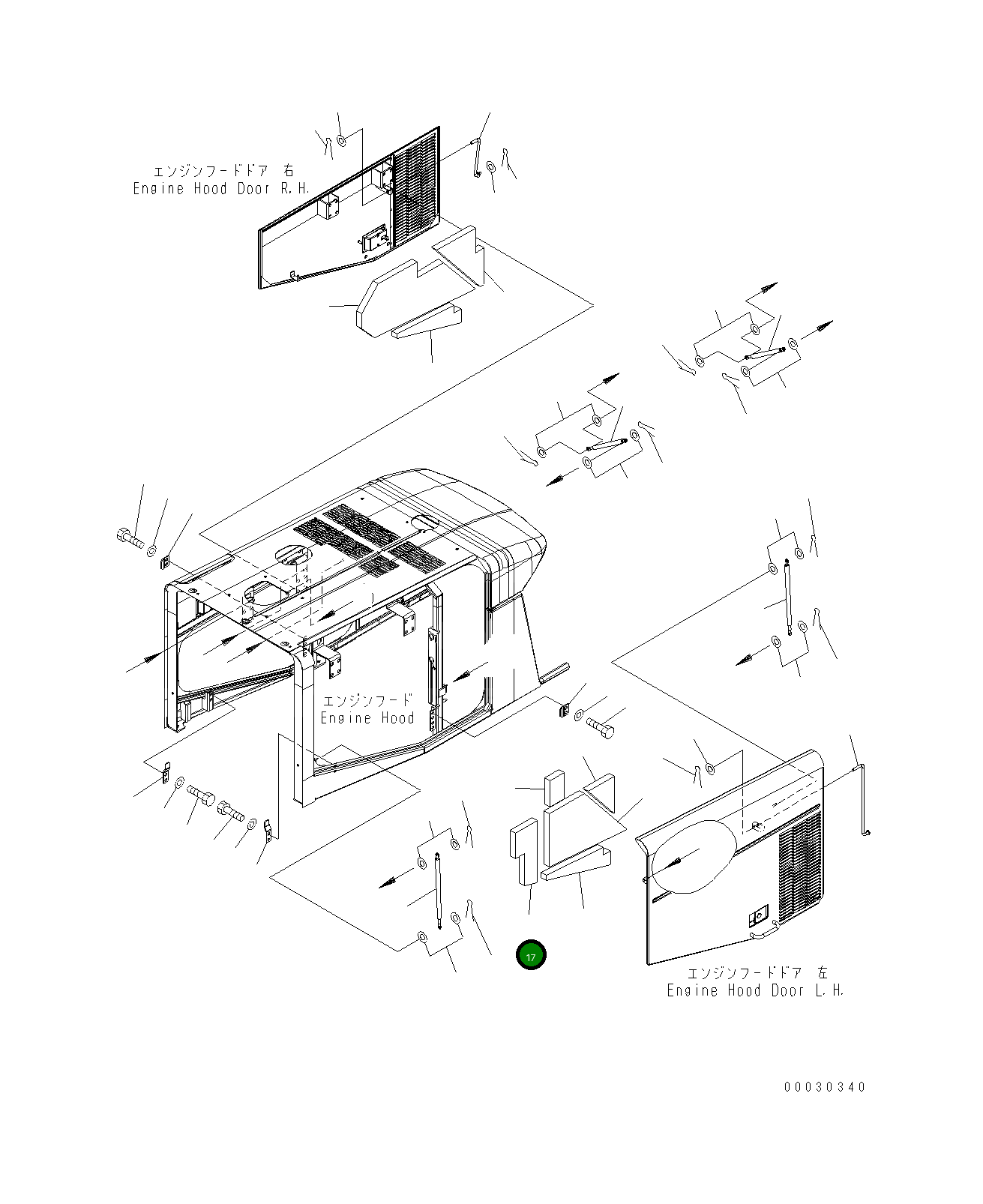 エンジンフードドア 右
Engine Hood Door R.H.

エンジンフード
Engine Hood

17

エンジンフードドア 左
Engine Hood Door L.H.

00030340