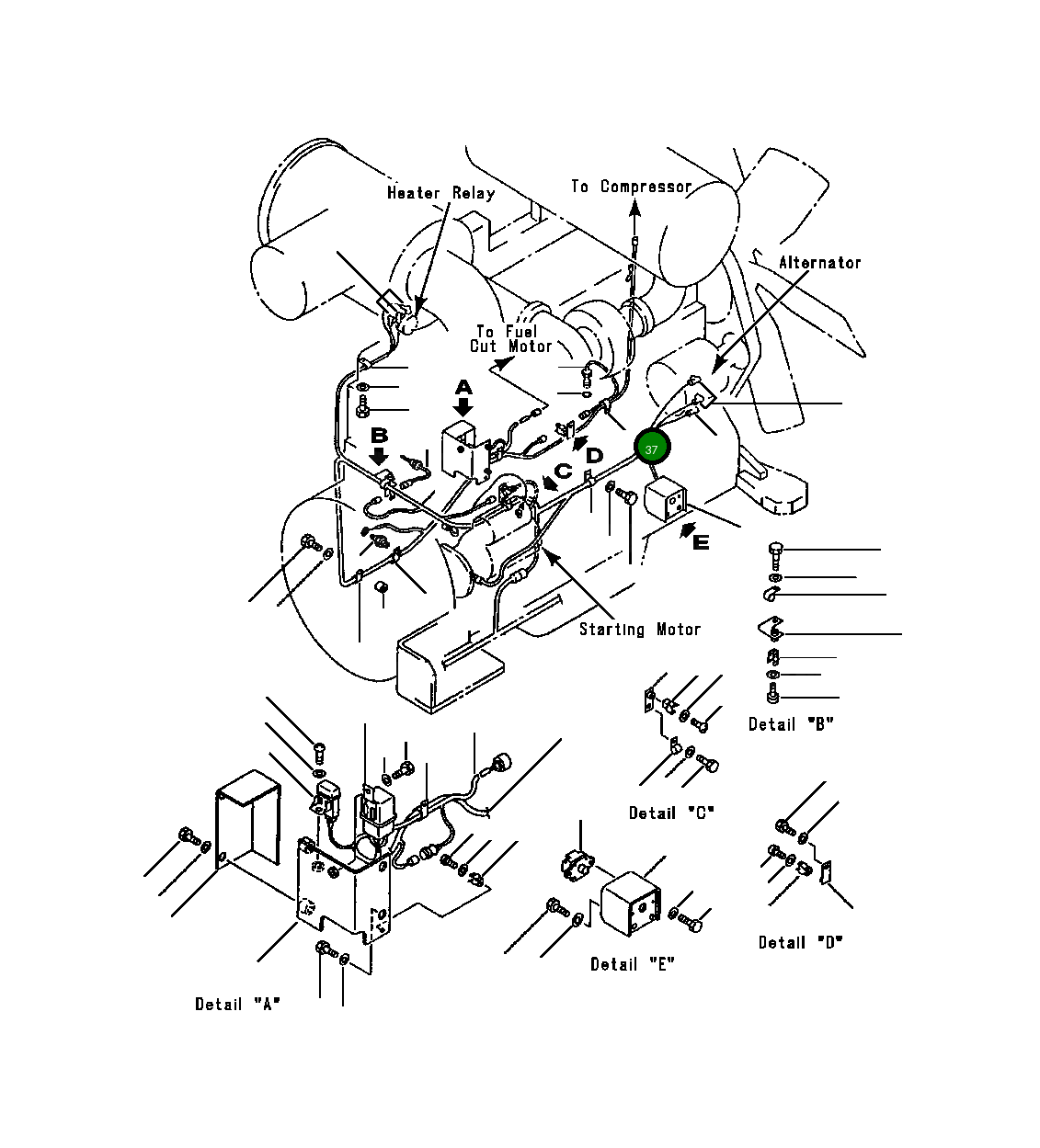 Heater Relay

To Compressor

Alternator

To Fuel Cut Motor

A

B

C

D

37

E

Starting Motor

Detail "B"

Detail "C"

Detail "D"

Detail "E"

Detail "A"