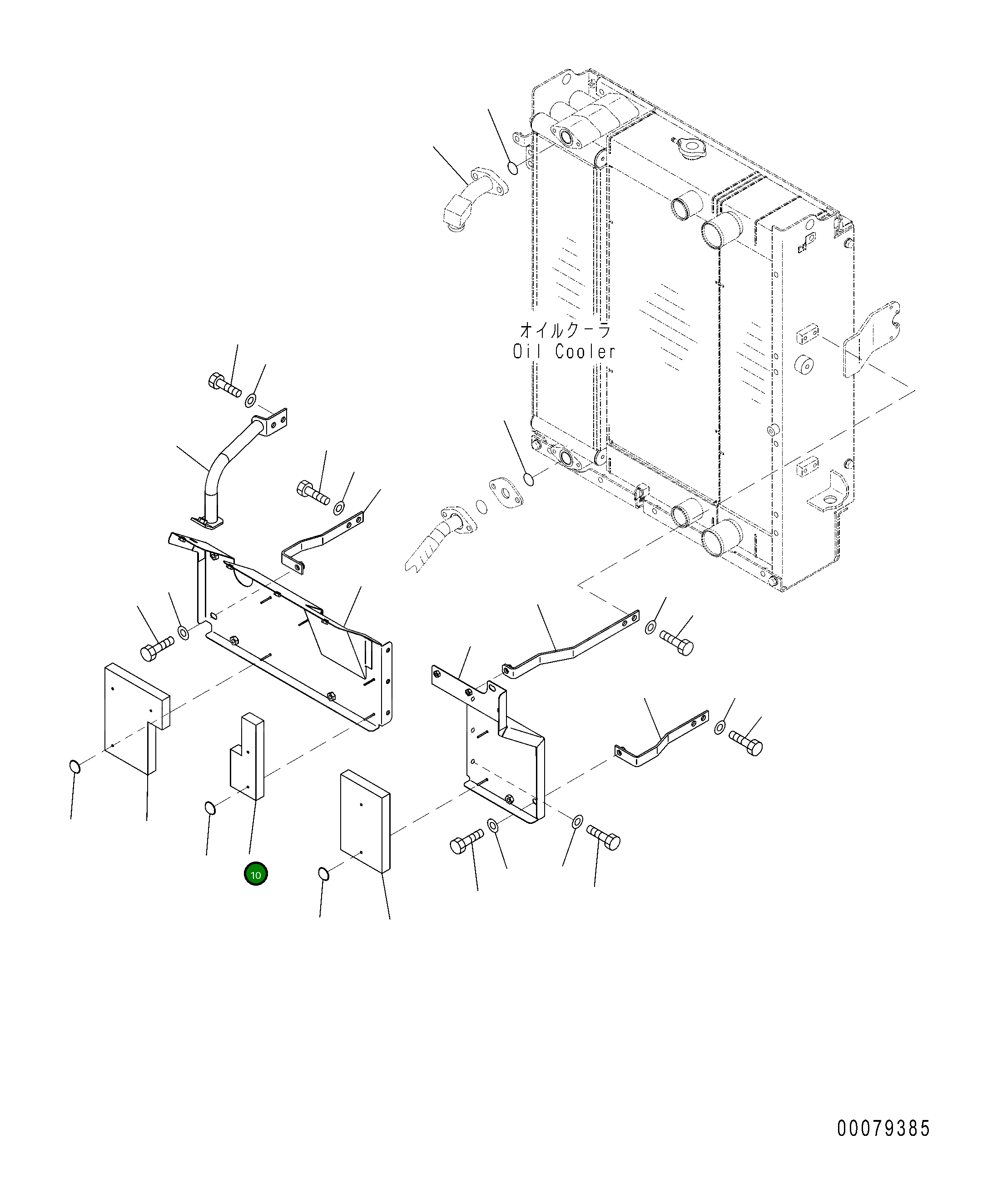 オイルクーラ
Oil Cooler

10

00079385