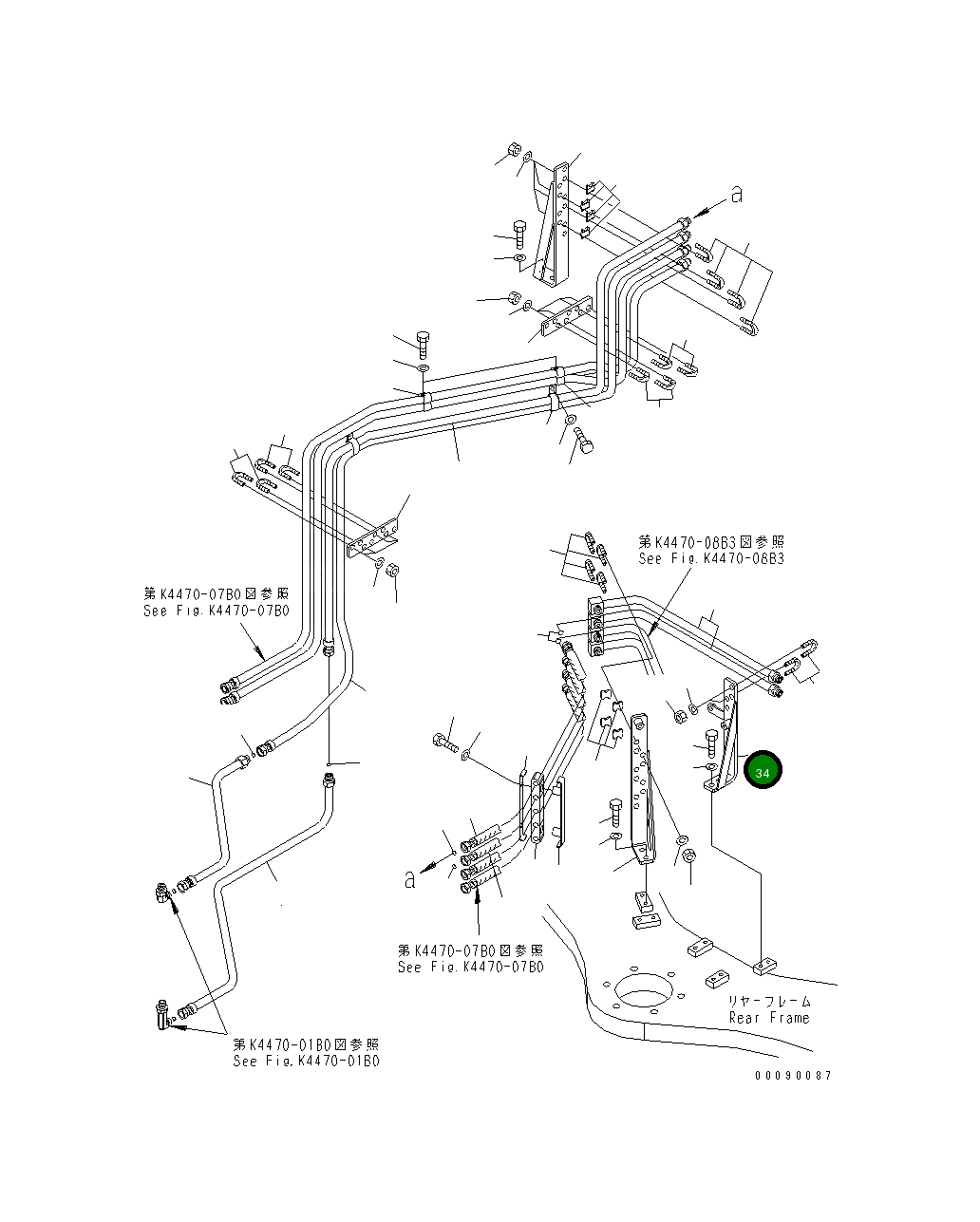 a

第K4470-08B3図参照
See Fig.K4470-08B3

第K4470-07B0図参照
See Fig.K4470-07B0

34

a

第K4470-07B0図参照
See Fig.K4470-07B0

リヤーフレーム
Rear Frame

第K4470-01B0図参照
See Fig.K4470-01B0

00090087