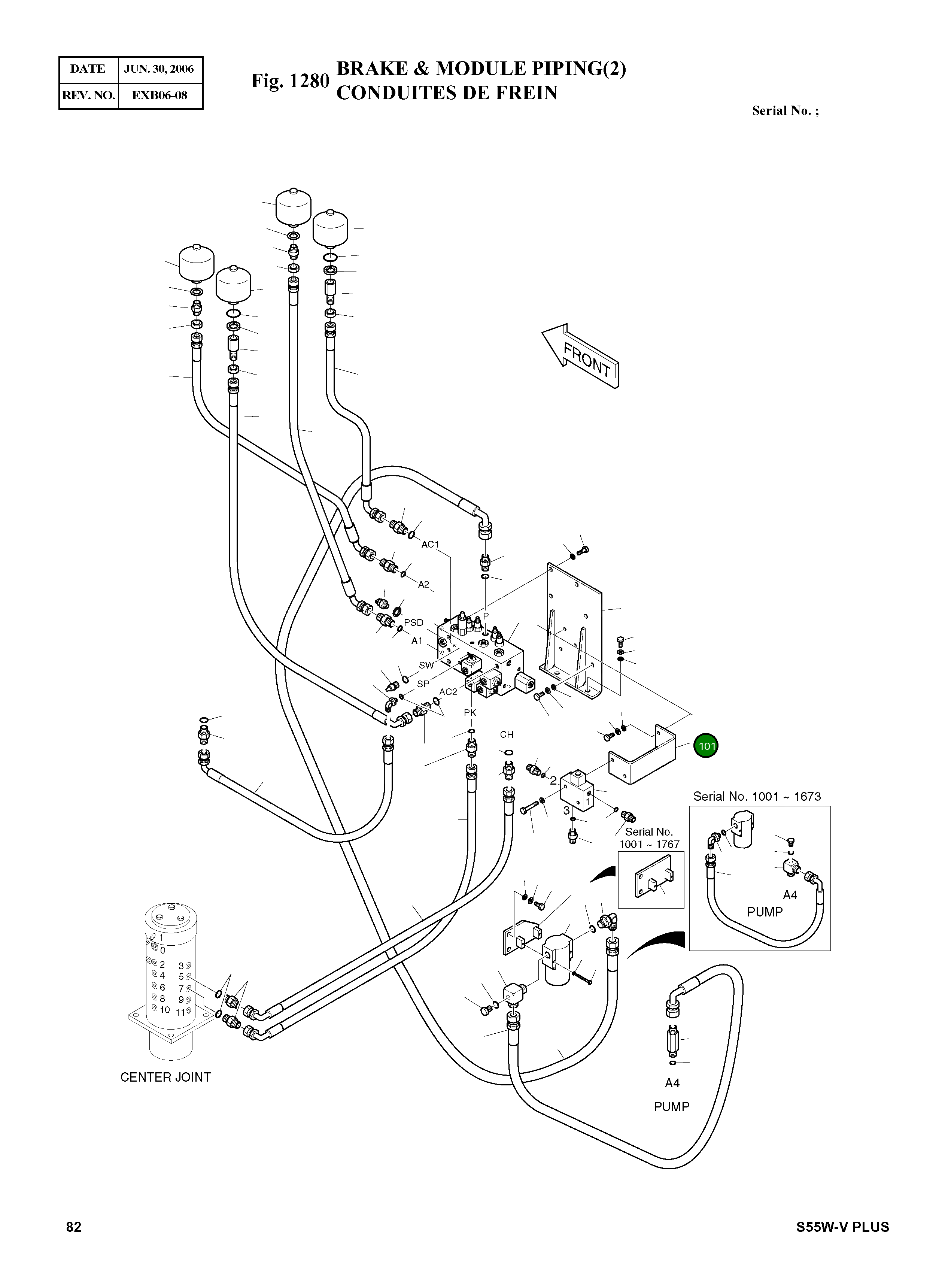 | DATE | JUN. 30, 2006 |
|---|---|
| REV. NO. | EXB06-08 |

Fig. 1280 BRAKE & MODULE PIPING(2)
CONDUITES DE FREIN

Serial No. ;

FRONT

AC1
A2
PSD
P
A1
SW
SP
AC2
PK
CH
101
2
1
3
Serial No. 1001 ~ 1673
Serial No. 1001 ~ 1767
A4
PUMP
1
0
2
3
4
5
6
7
8
9
10
11
CENTER JOINT
A4
PUMP

82

S55W-V PLUS