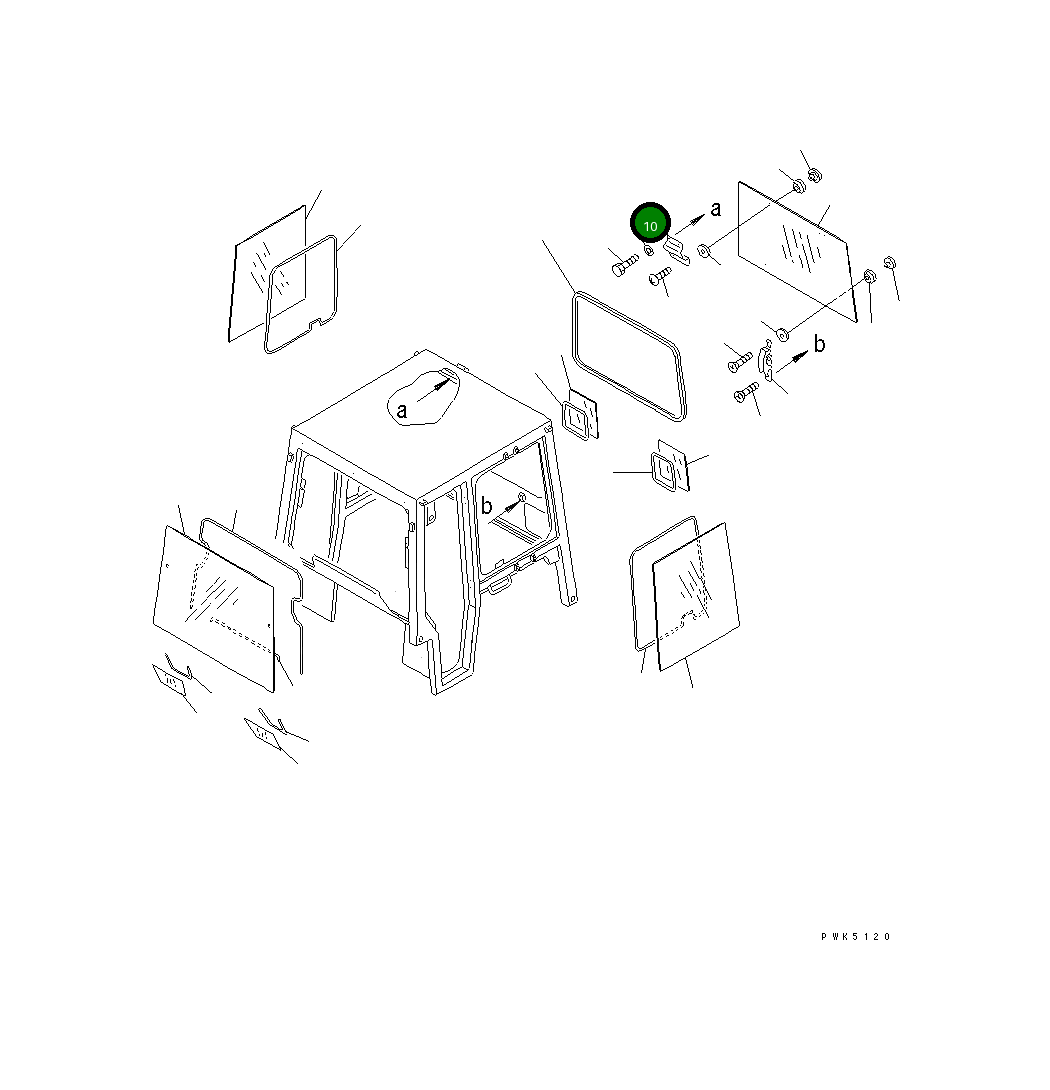 10
a
b
a
b
PWK5120