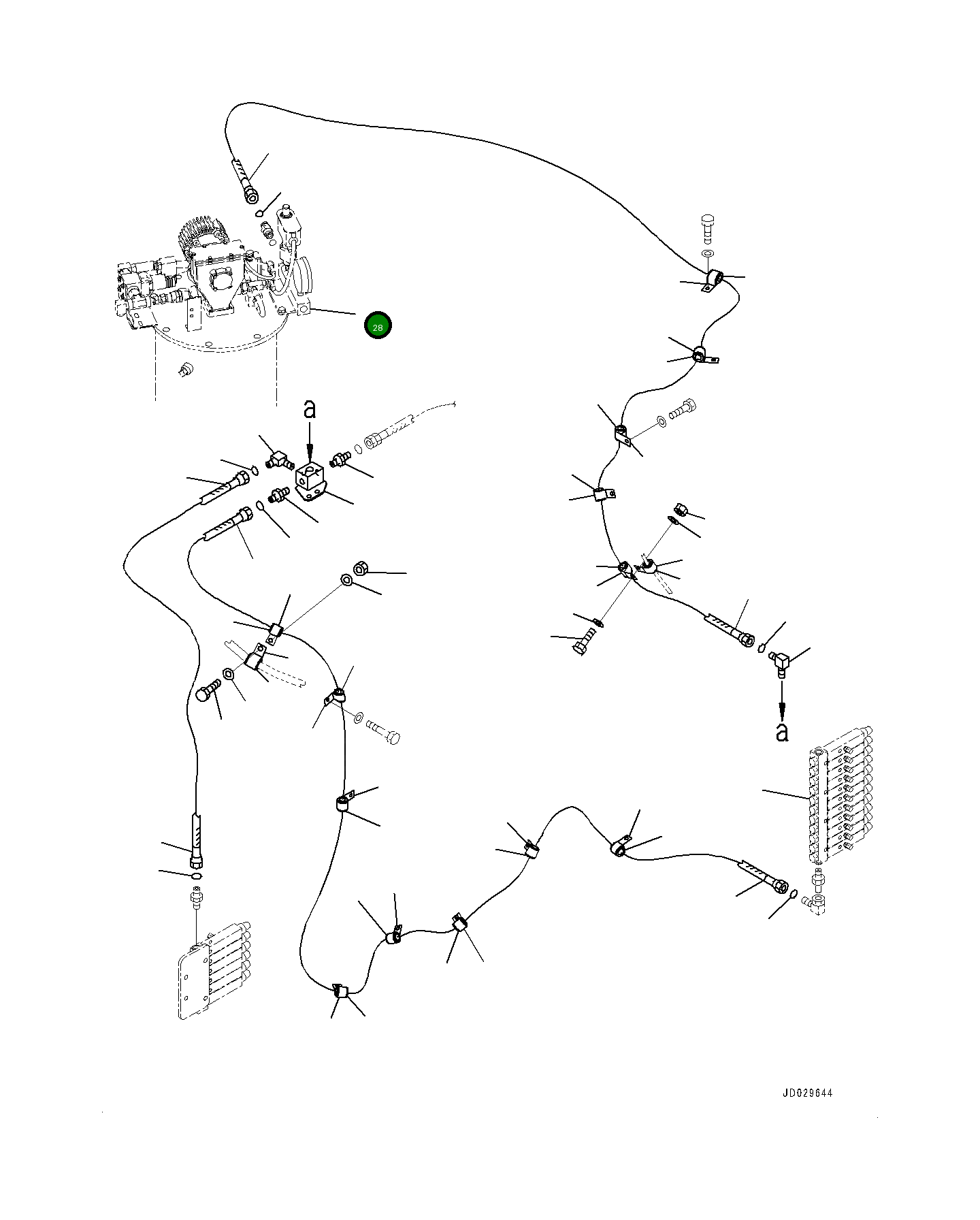 28

a

a

JD029644