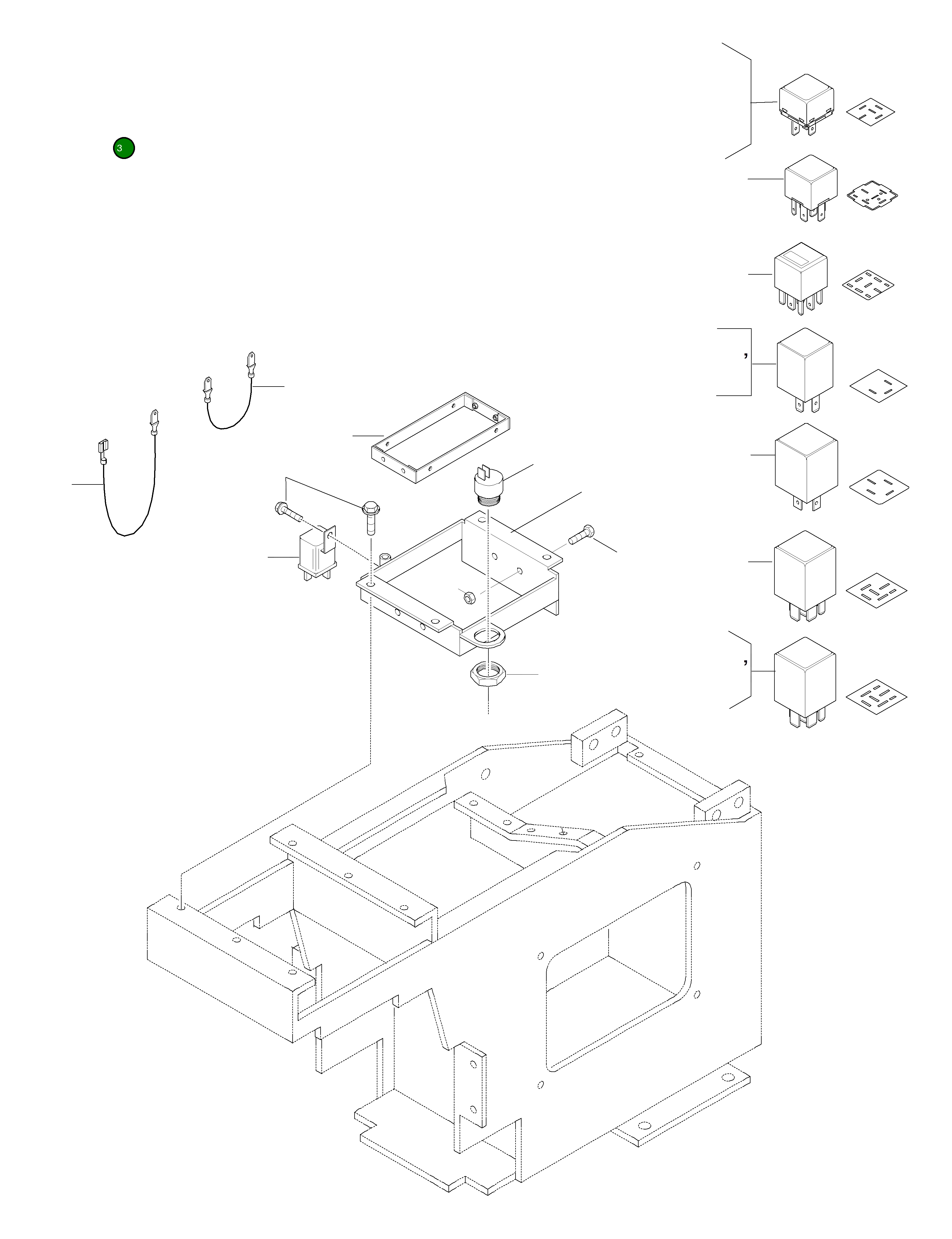 3

,

,