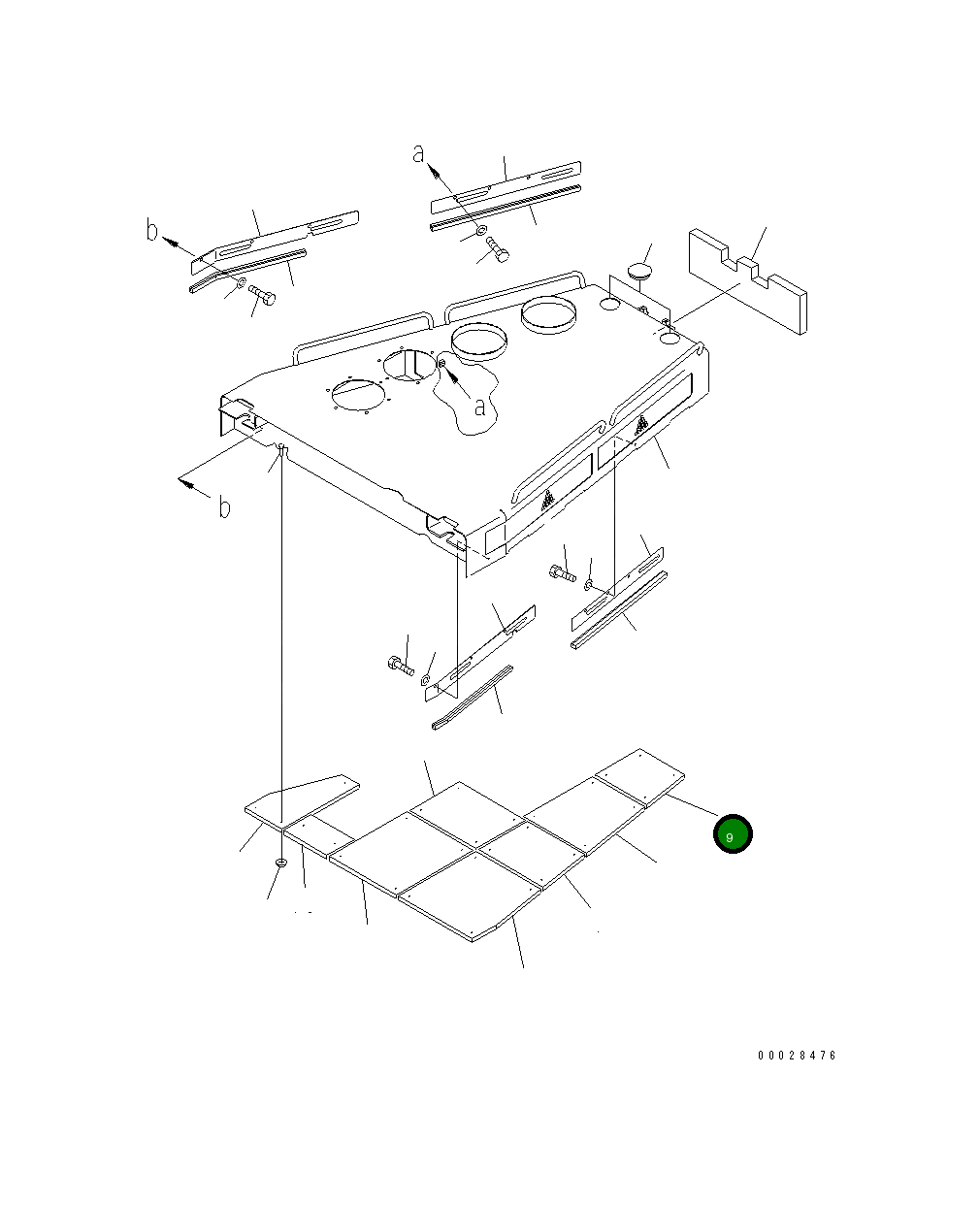 a

b

a

b

9

00028476