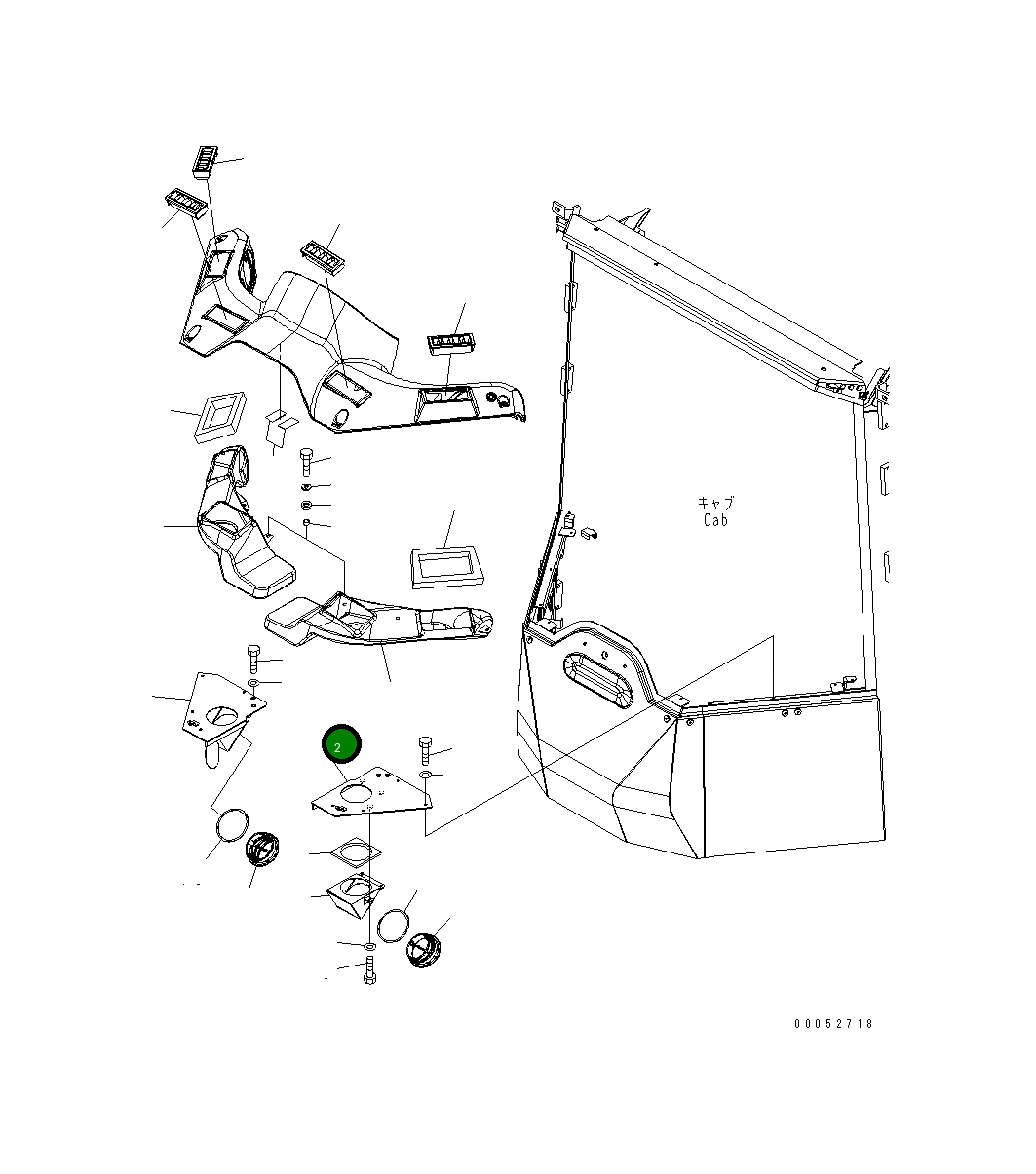 キャブ
Cab

2

00052718