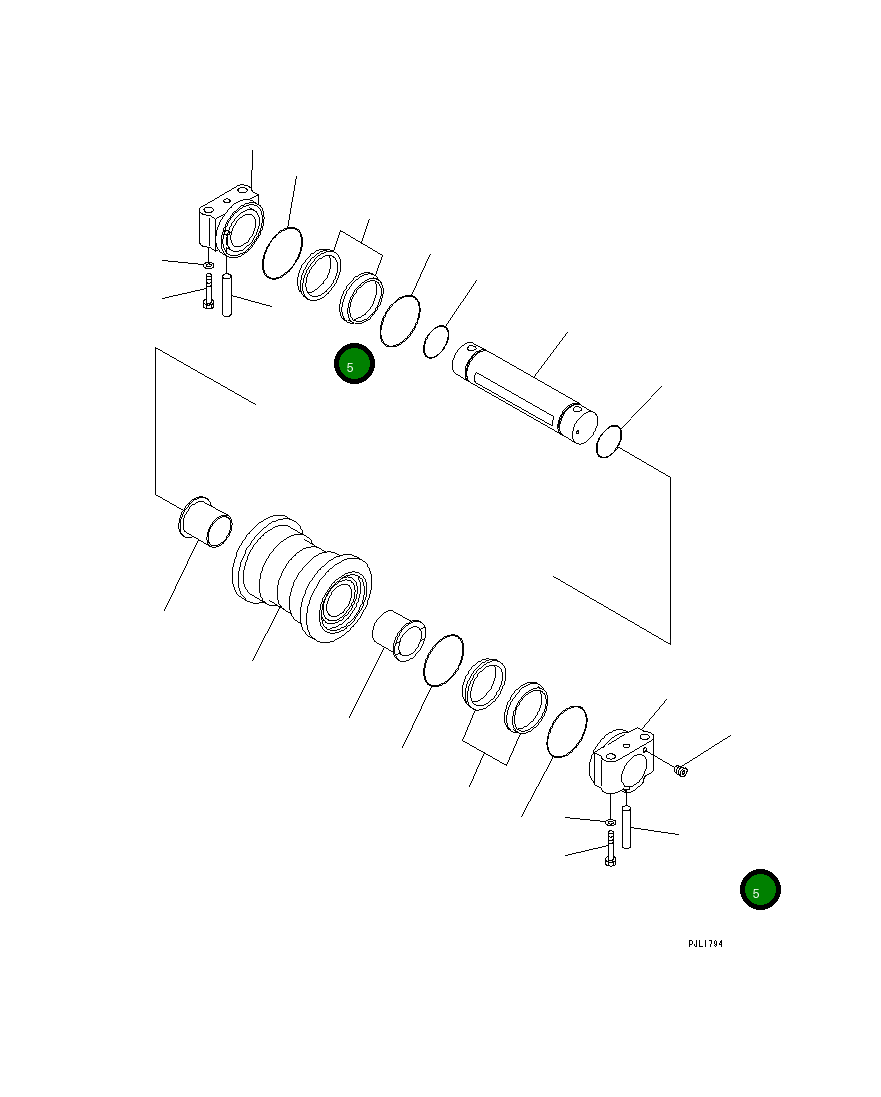 5

5

PJL1794