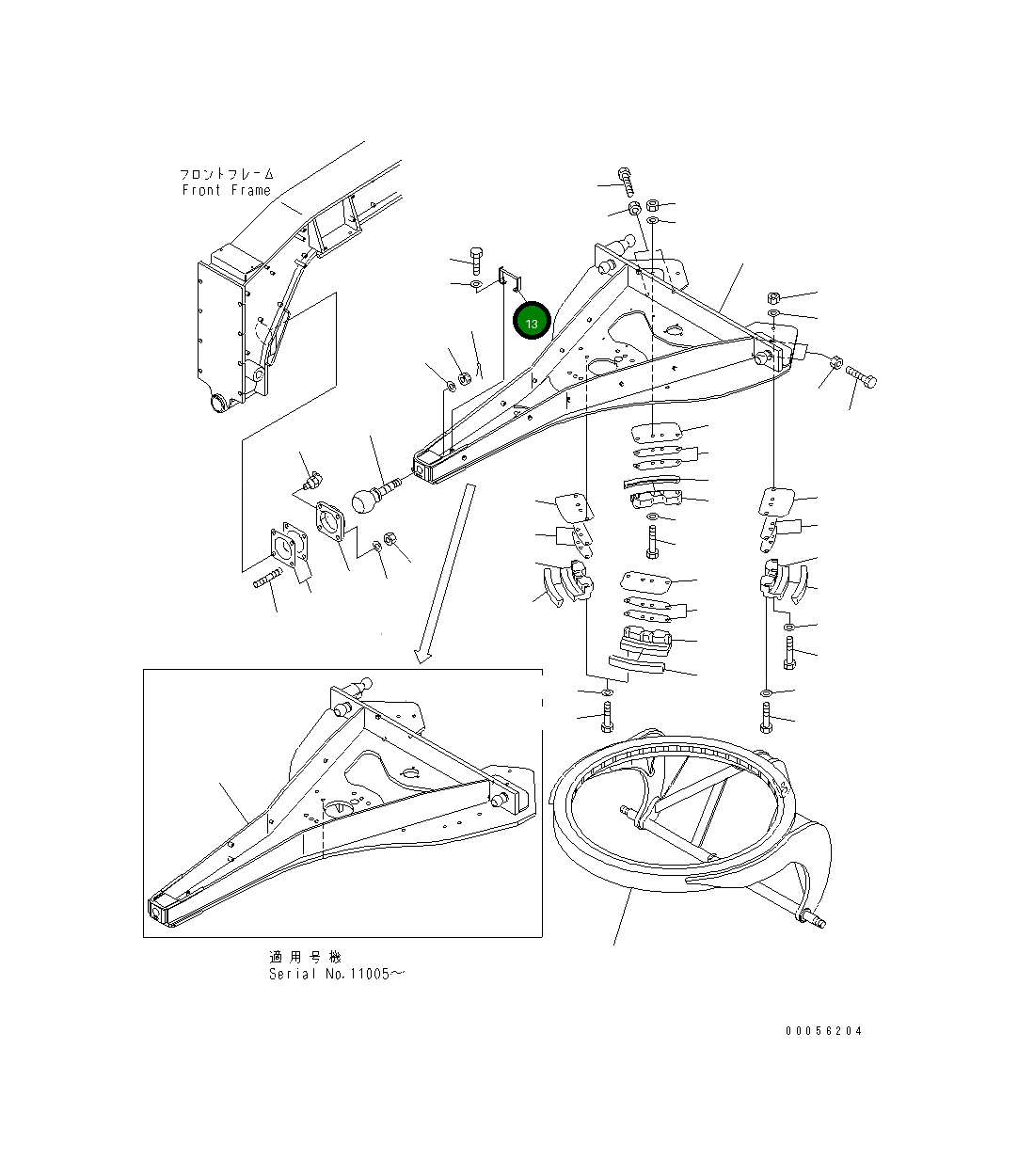 フロントフレーム
Front Frame

13

適用号機
Serial No.11005~

00056204