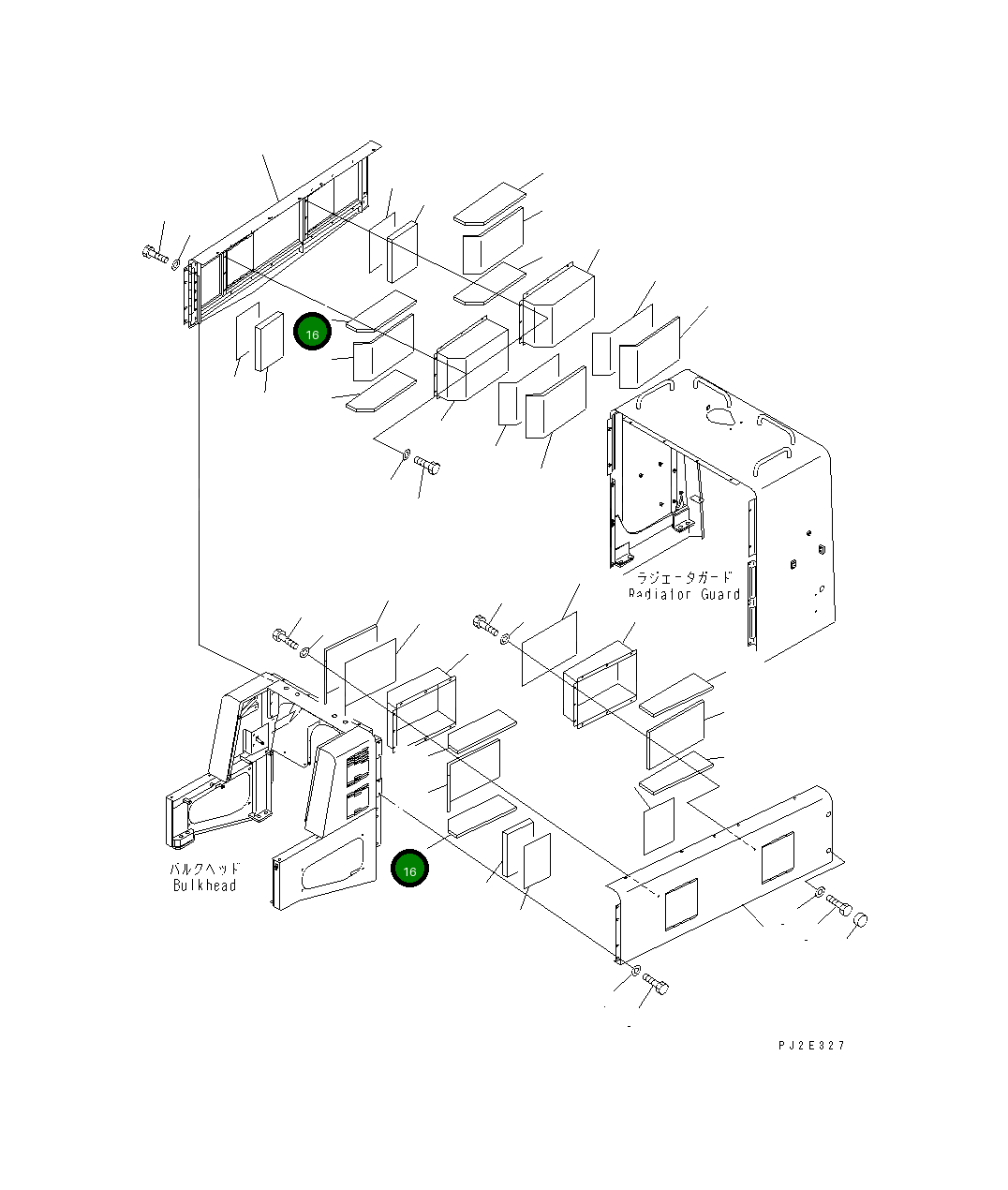 16

ラジエータガード
Radiator Guard

バルクヘッド
Bulkhead

16

PJ2E327