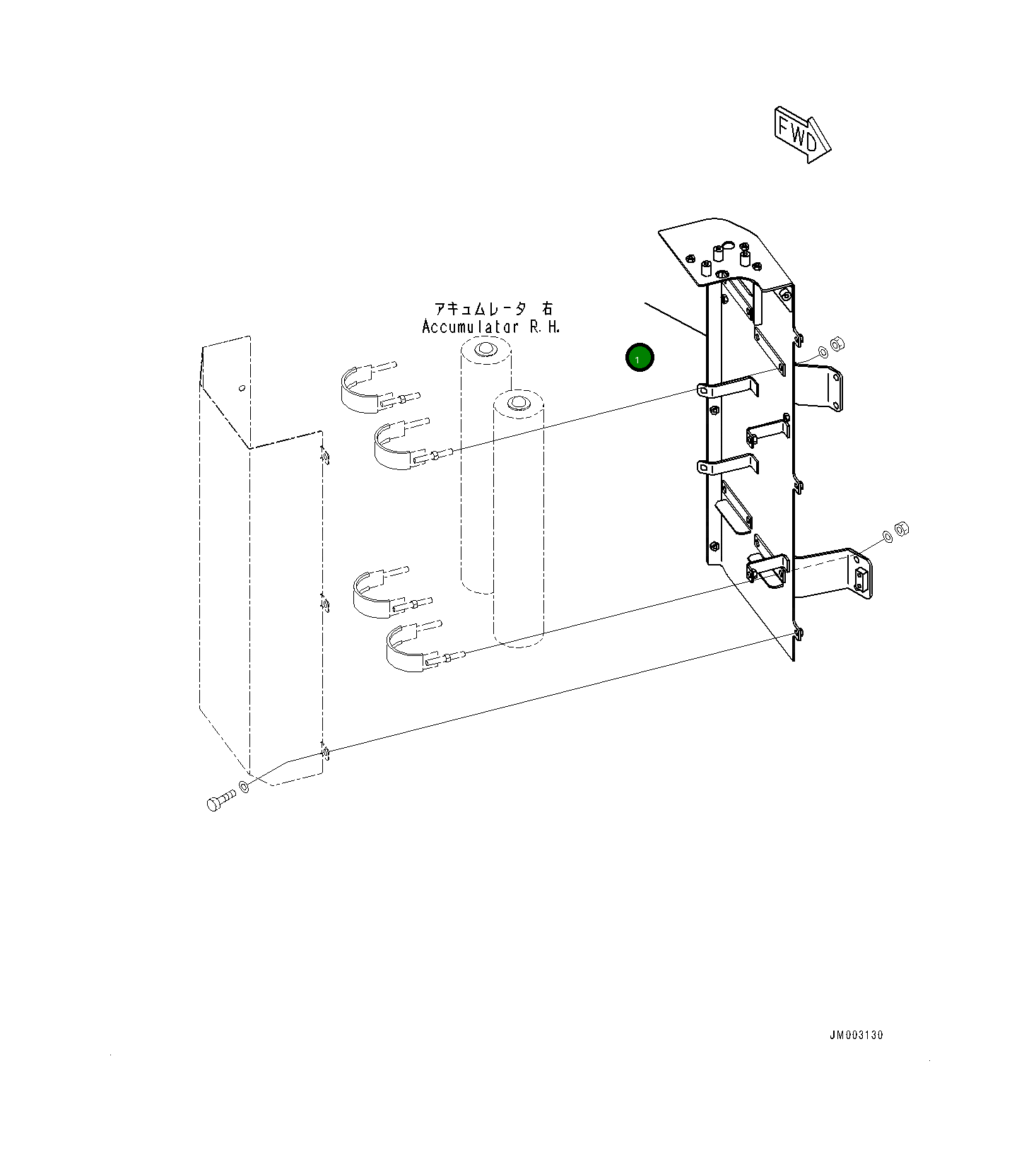 FWD

アキュムレータ 右
Accumulator R.H.

1

JM003130