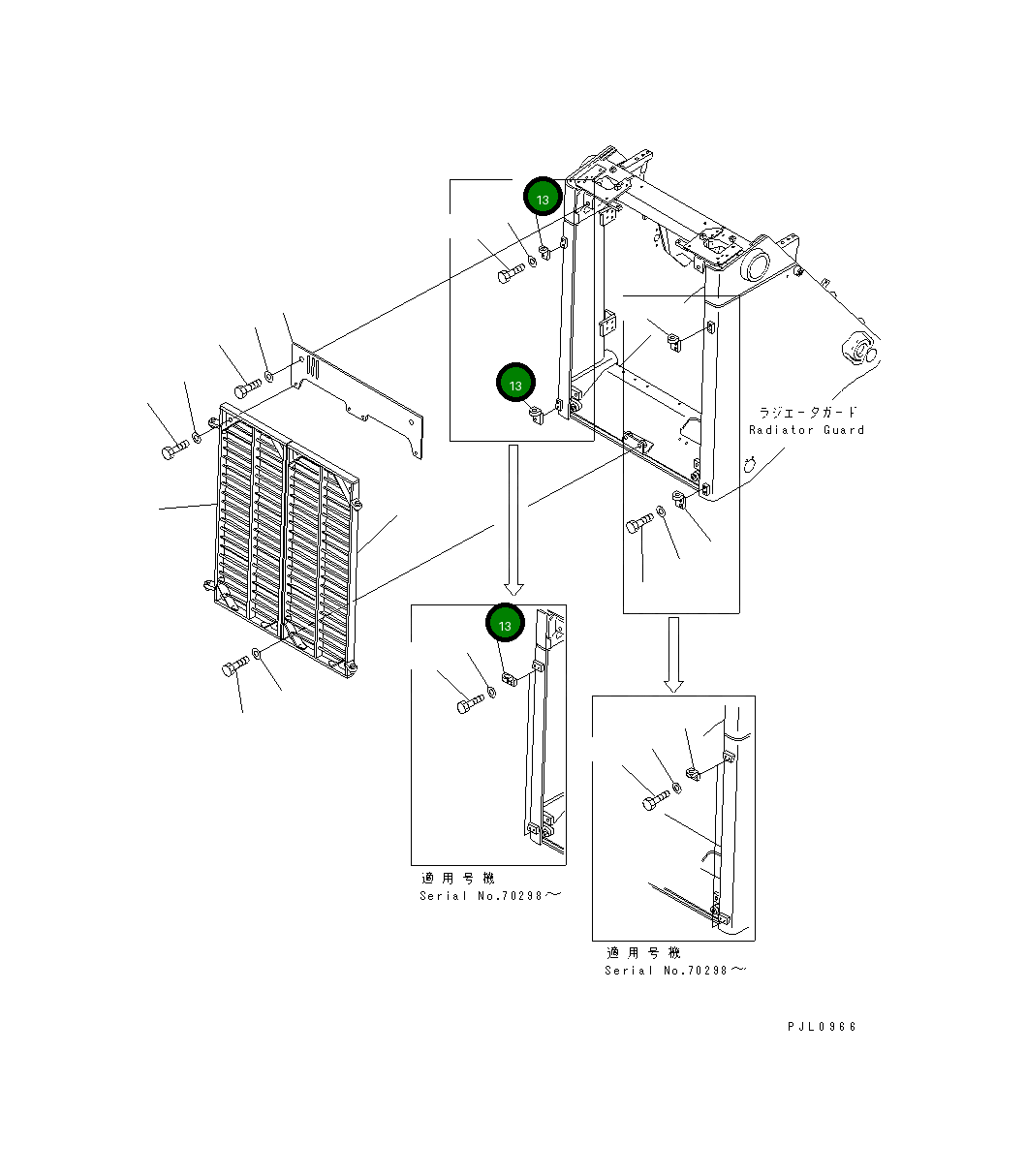 13

13

ラジエータガード
Radiator Guard

13

適用号機
Serial No.70298～

適用号機
Serial No.70298～

PJL0966