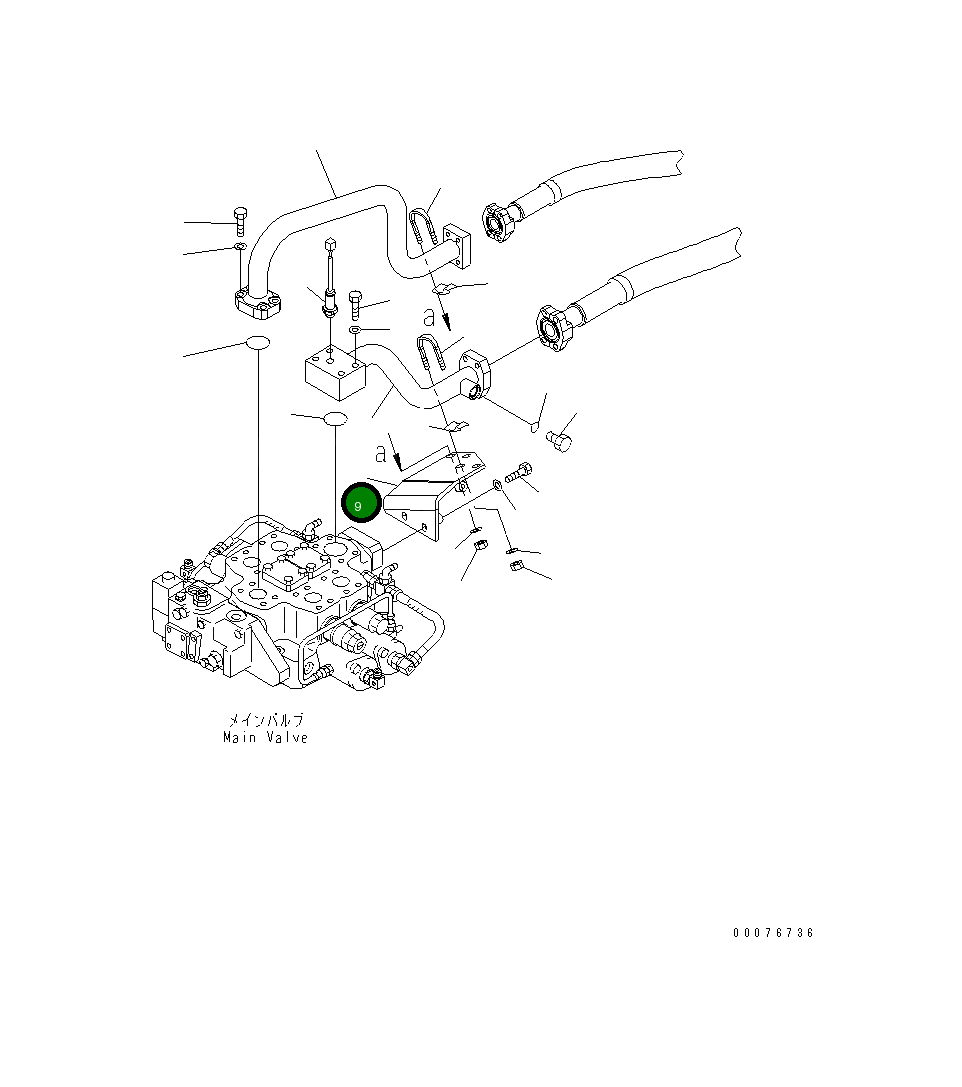 a
a
9
メインバルブ
Main Valve
00076736