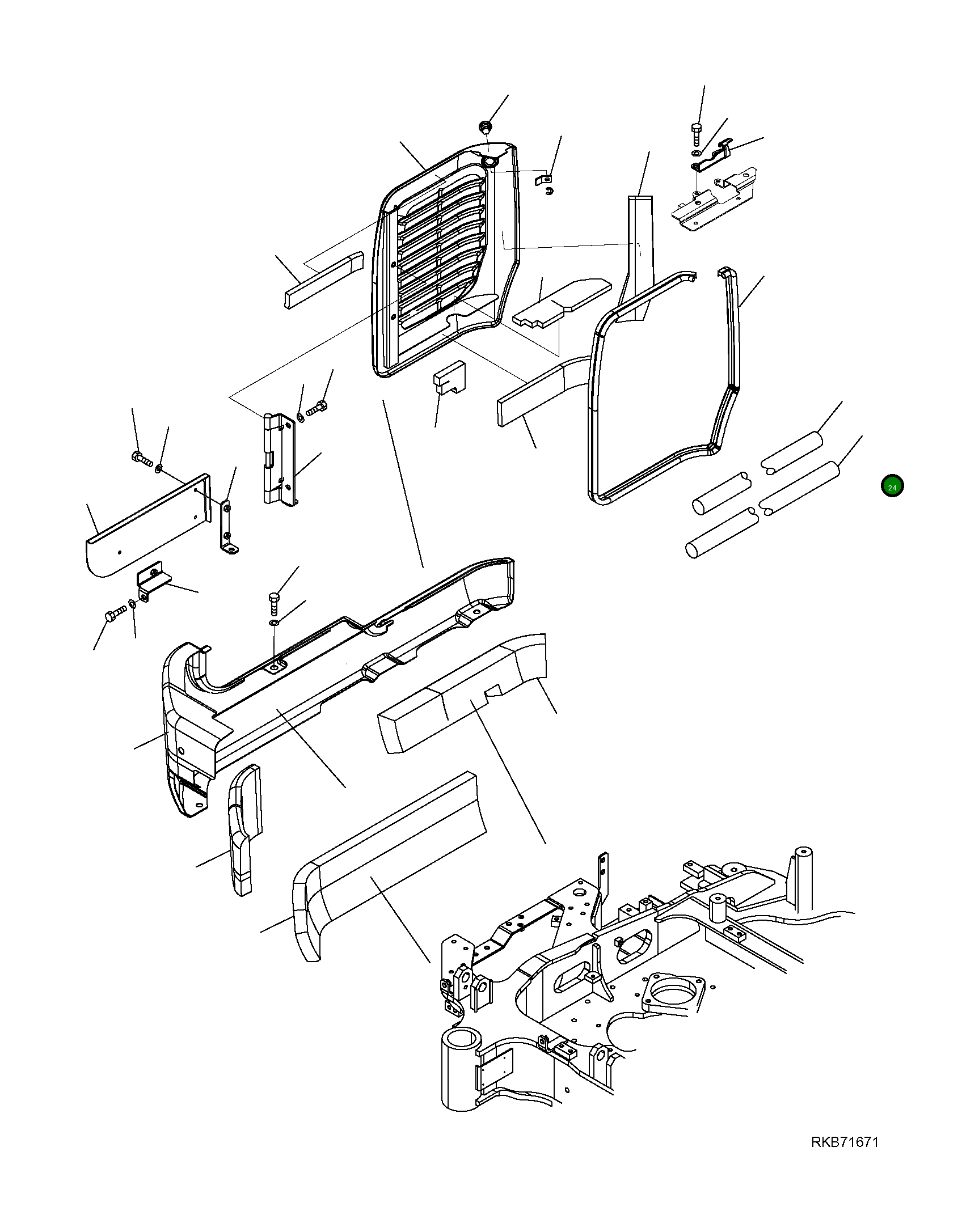 24

RKB71671