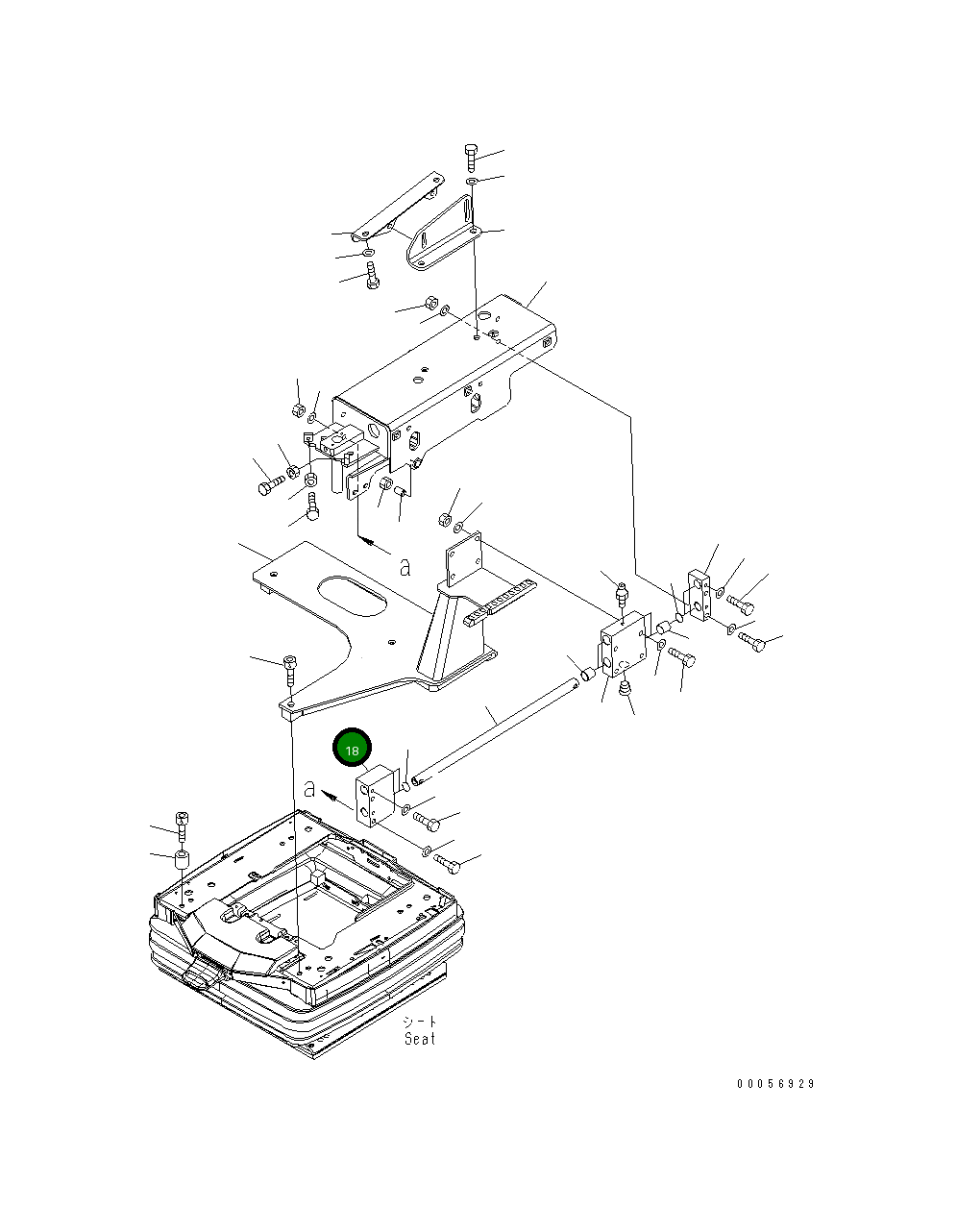 a

18

a

シート
Seat

00056929