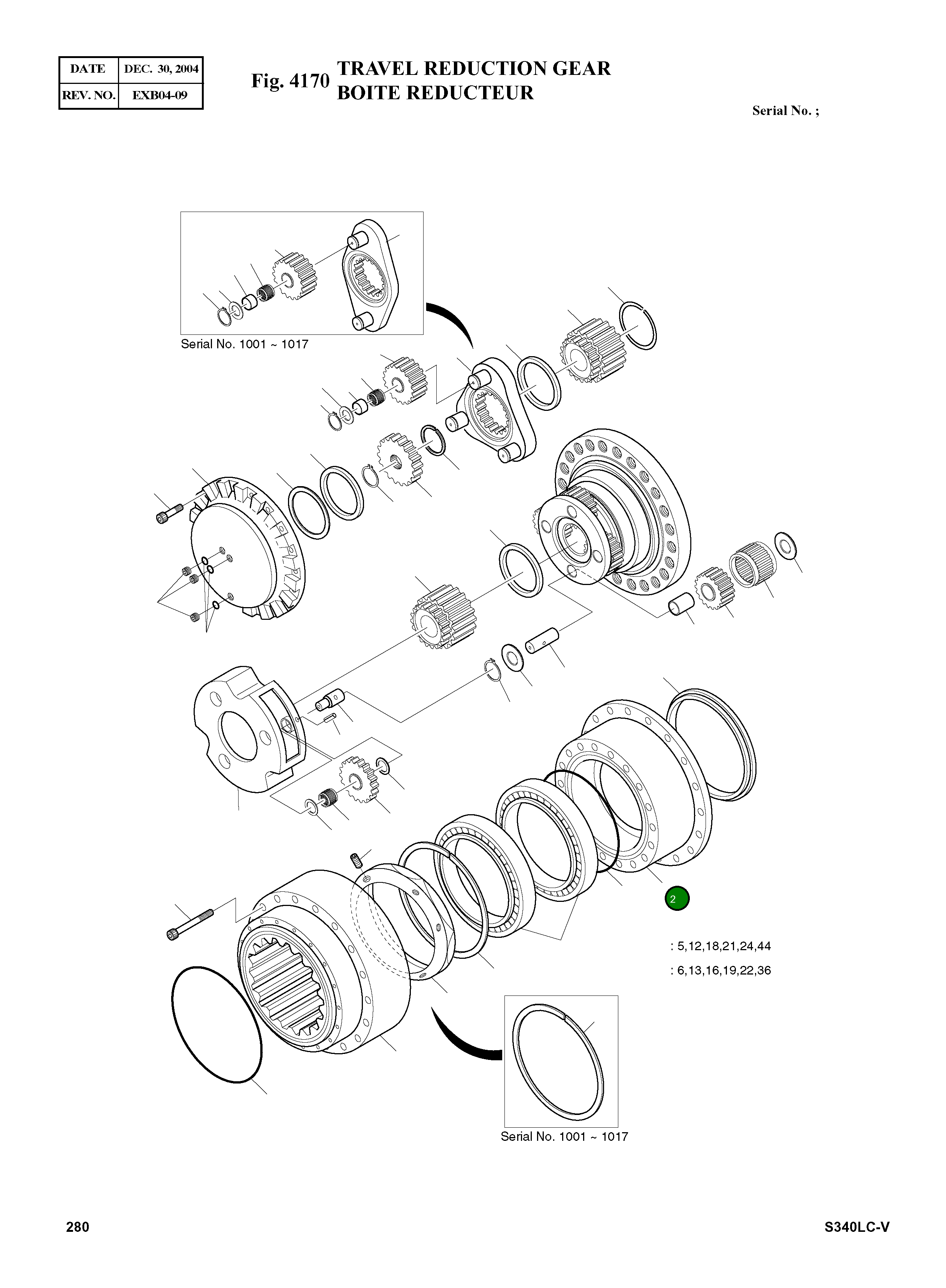 | DATE | DEC. 30, 2004 |
|---|---|
| REV. NO. | EXB04-09 |

Fig. 4170 TRAVEL REDUCTION GEAR
BOITE REDUCTEUR

Serial No. ;

Serial No. 1001 ~ 1017

2

: 5,12,18,21,24,44

: 6,13,16,19,22,36

Serial No. 1001 ~ 1017

280

S340LC-V