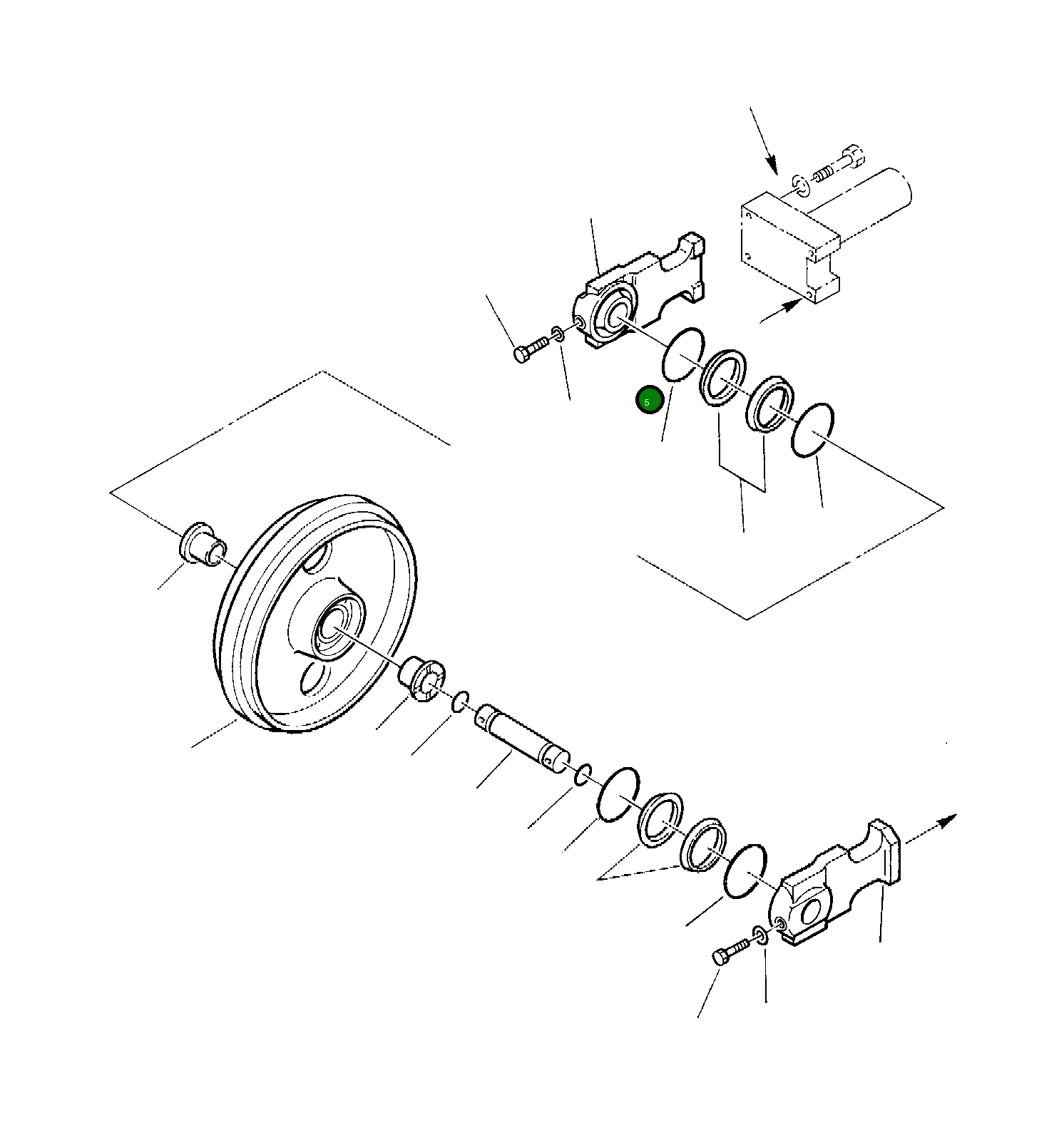 5