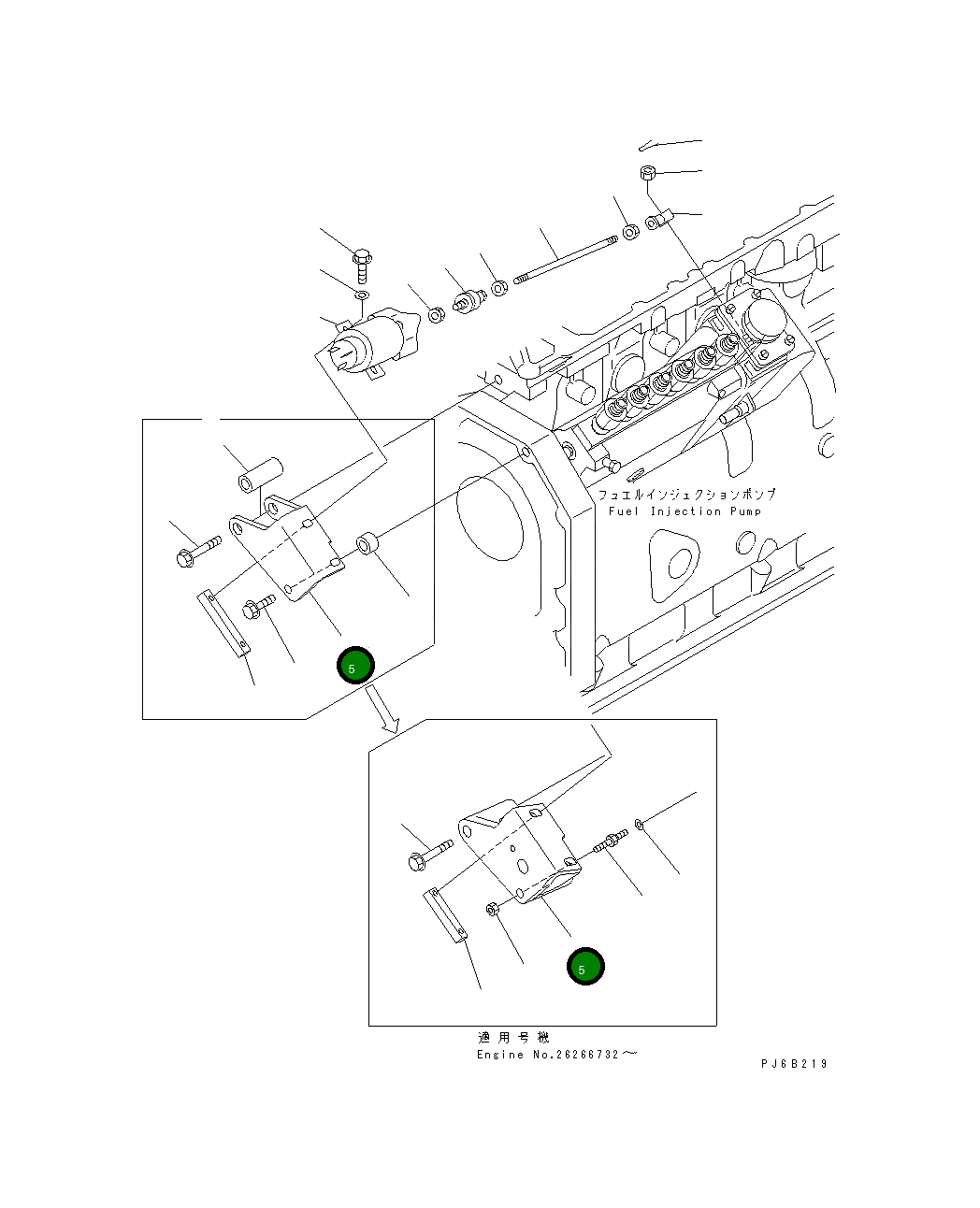 フュエルインジェクションポンプ
Fuel Injection Pump

5

5

適用号機
Engine No.26266732～

PJ6B219