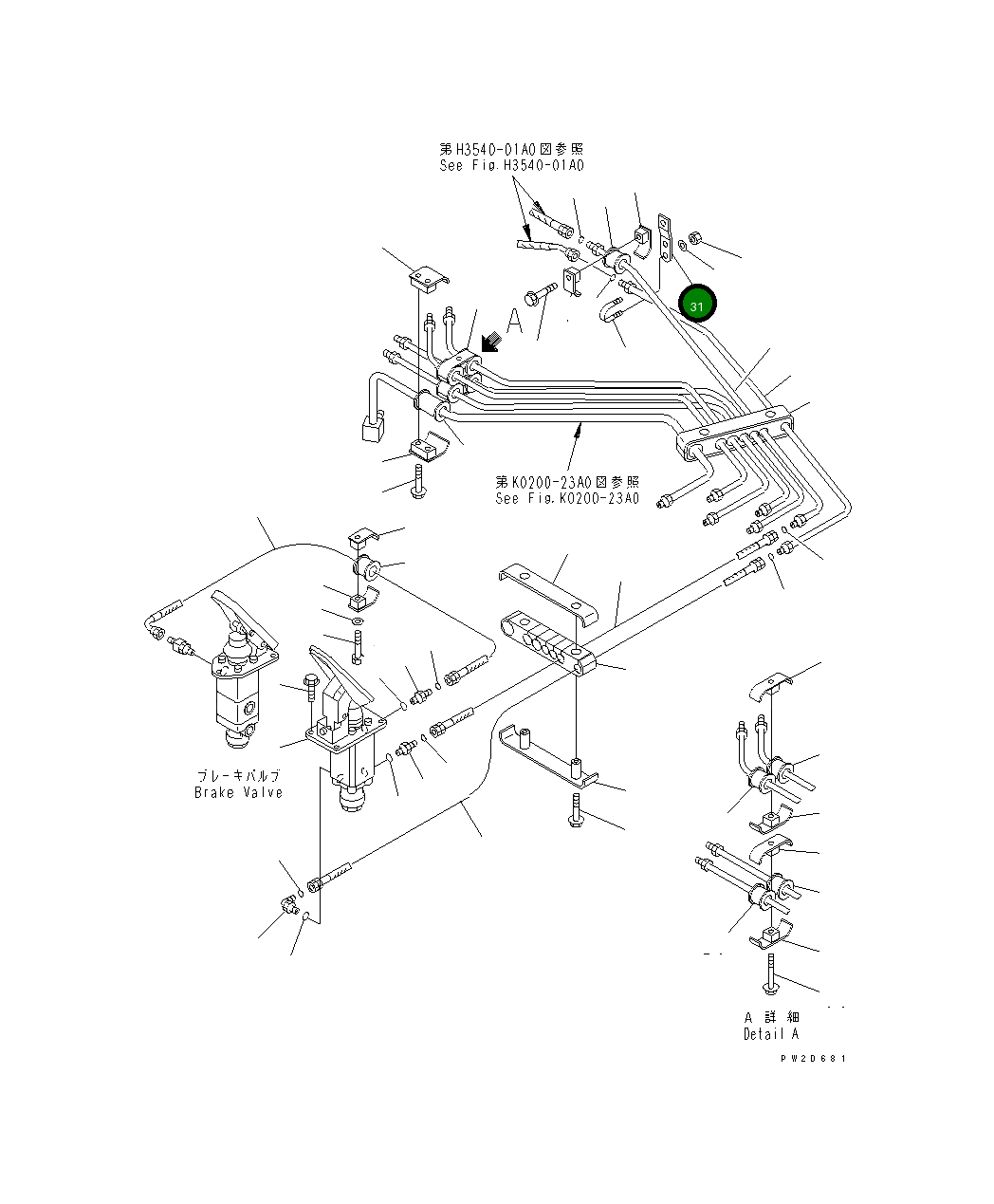 第H3540-01A0図参照
See Fig.H3540-01A0

31

A

第K0200-23A0図参照
See Fig.K0200-23A0

ブレーキバルブ
Brake Valve

A 詳細
Detail A

PW2D681