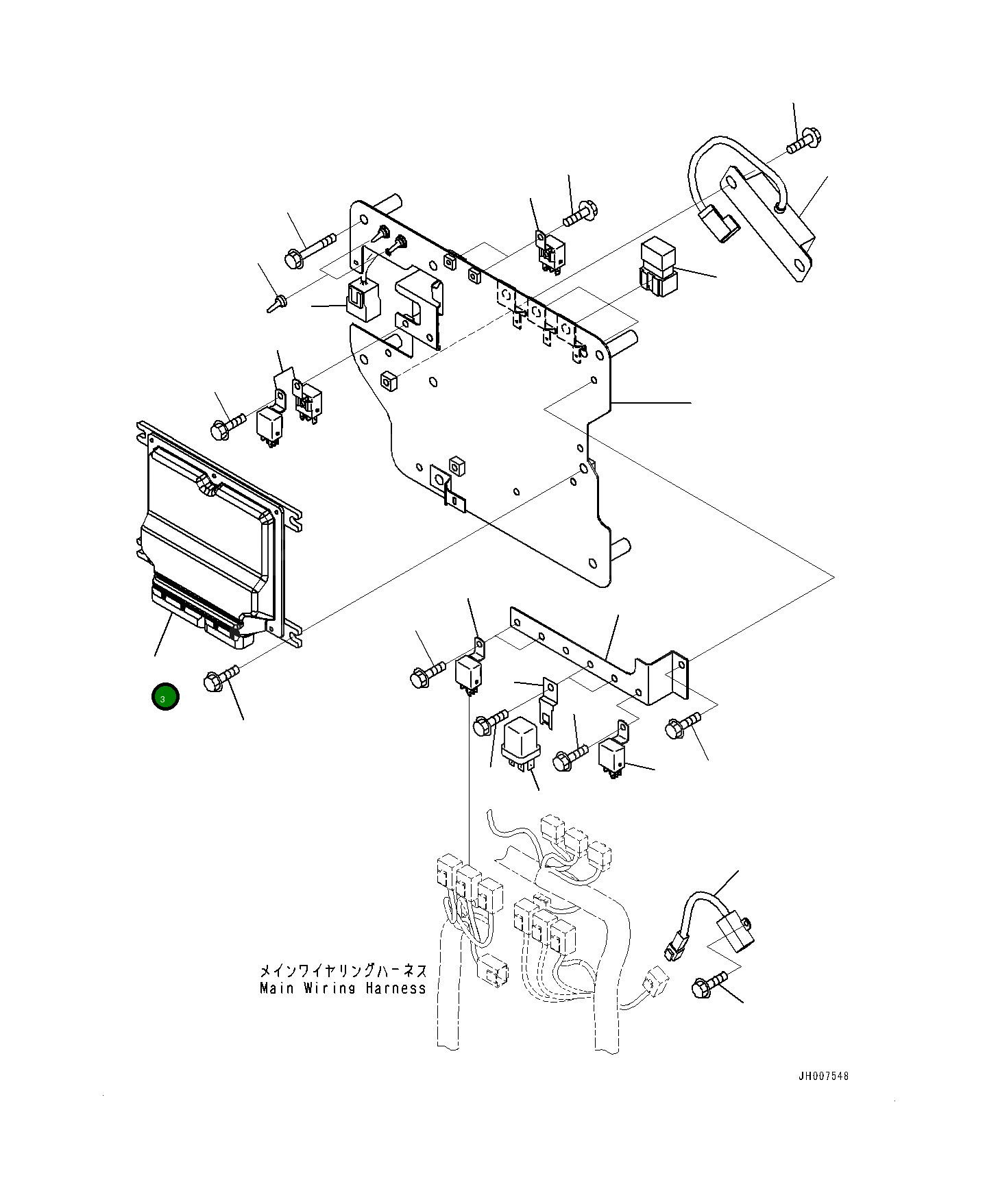 3

メインワイヤリングハーネス
Main Wiring Harness

JH007548