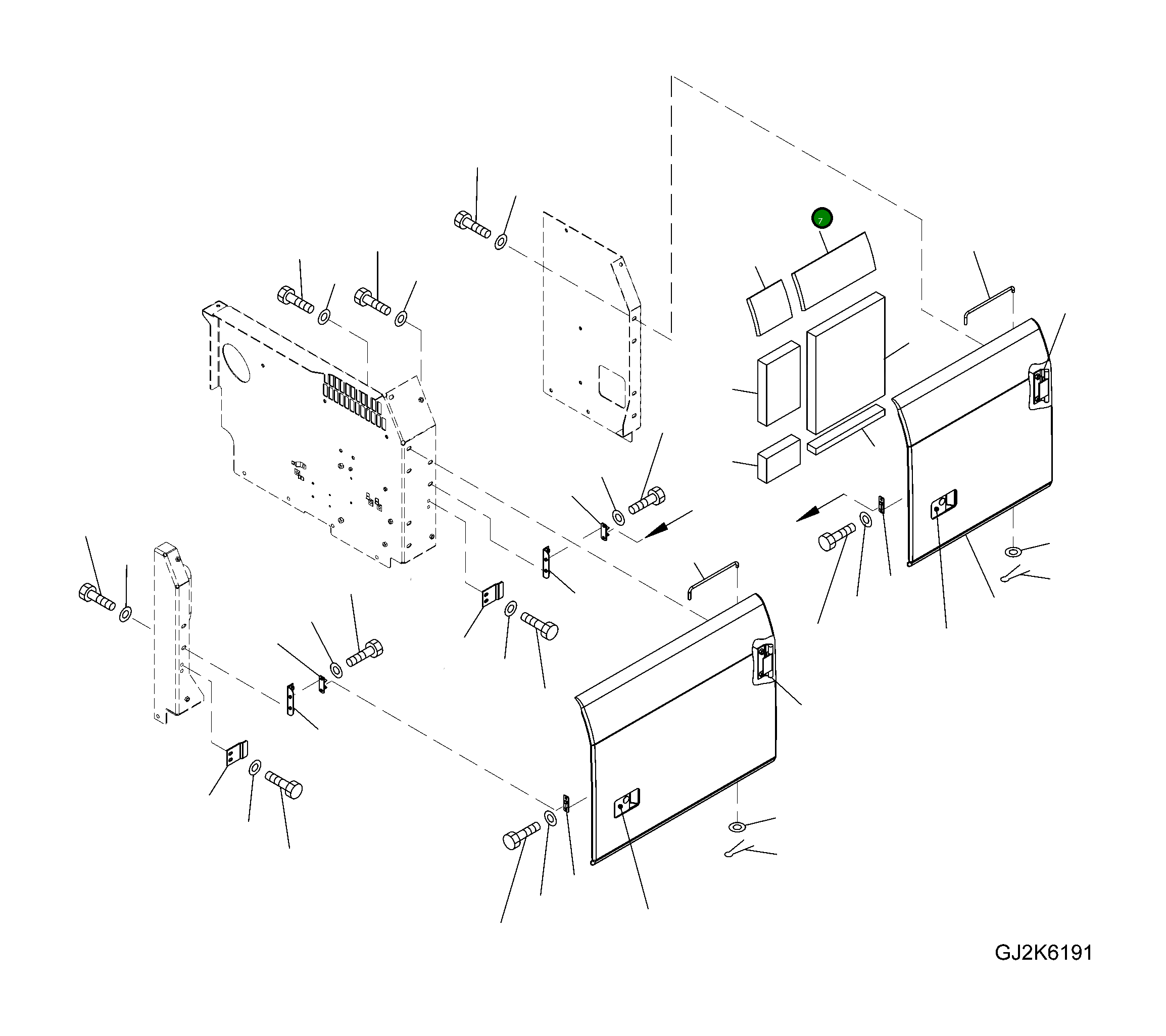 7

GJ2K6191