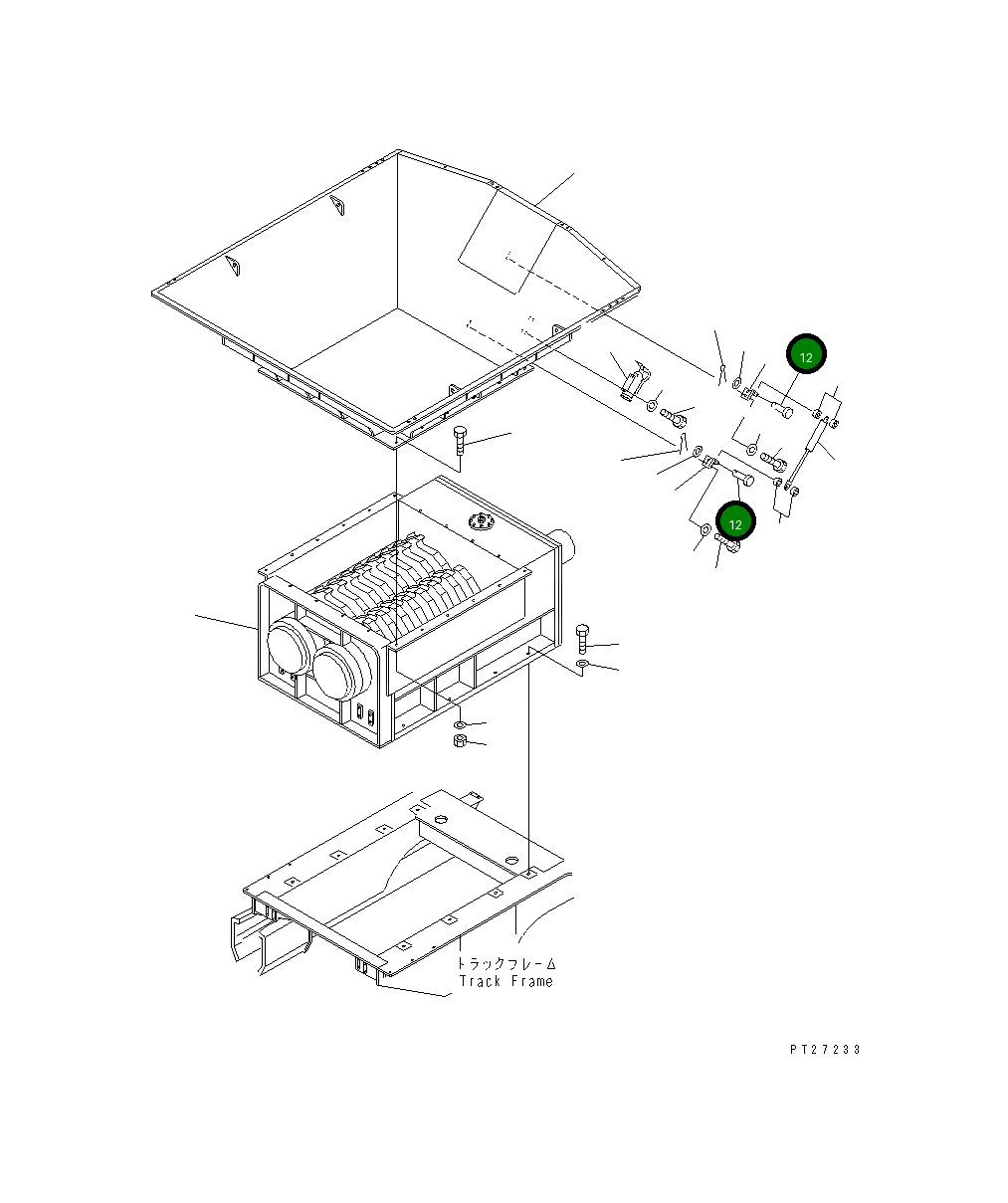 12
12
トラックフレーム
Track Frame
PT27233