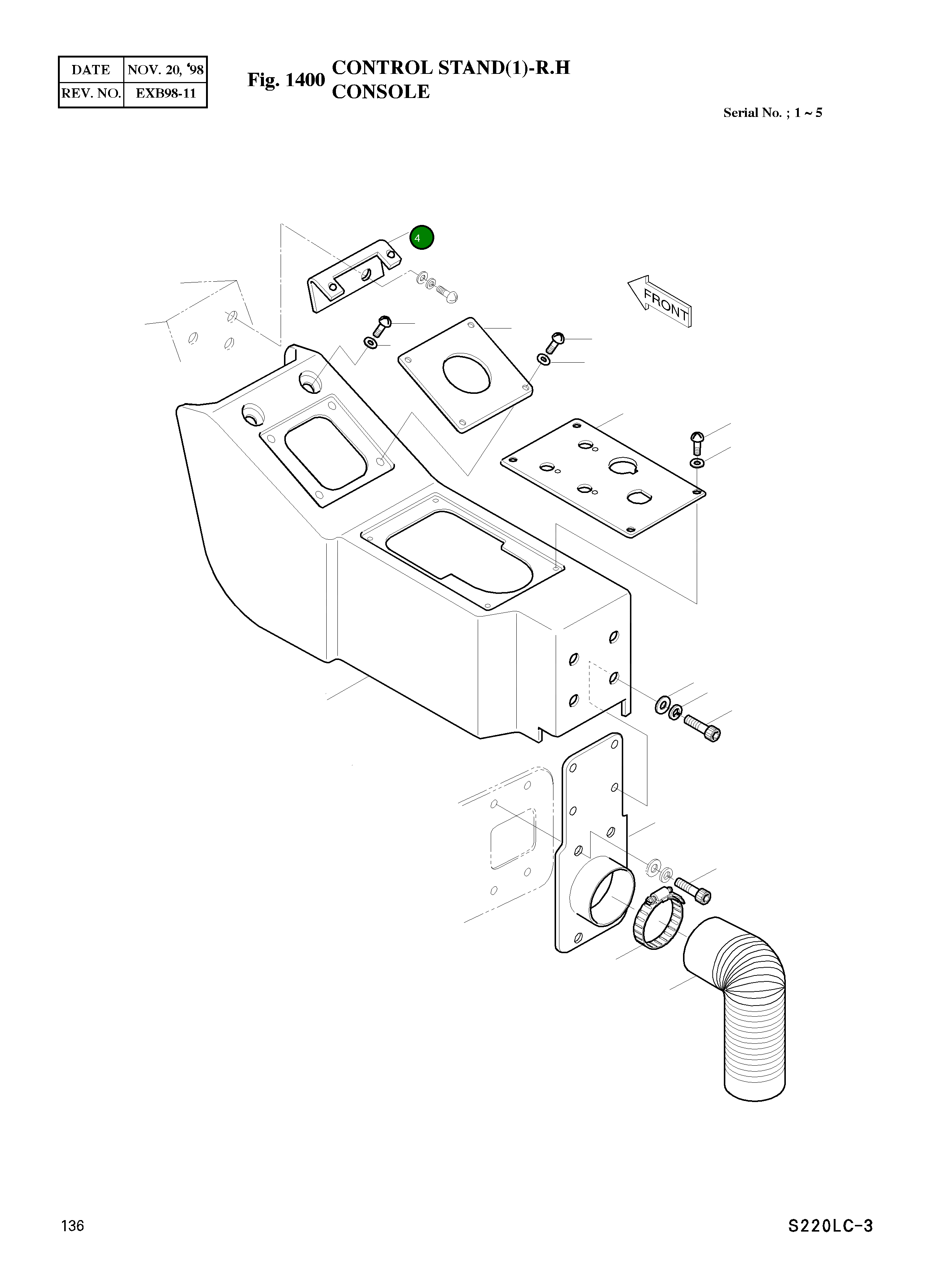 | DATE | NOV. 20, '98 |
|---|---|
| REV. NO. | EXB98-11 |

Fig. 1400 CONTROL STAND(1)-R.H CONSOLE

Serial No. ; 1 ~ 5

4

FRONT

136

S220LC-3