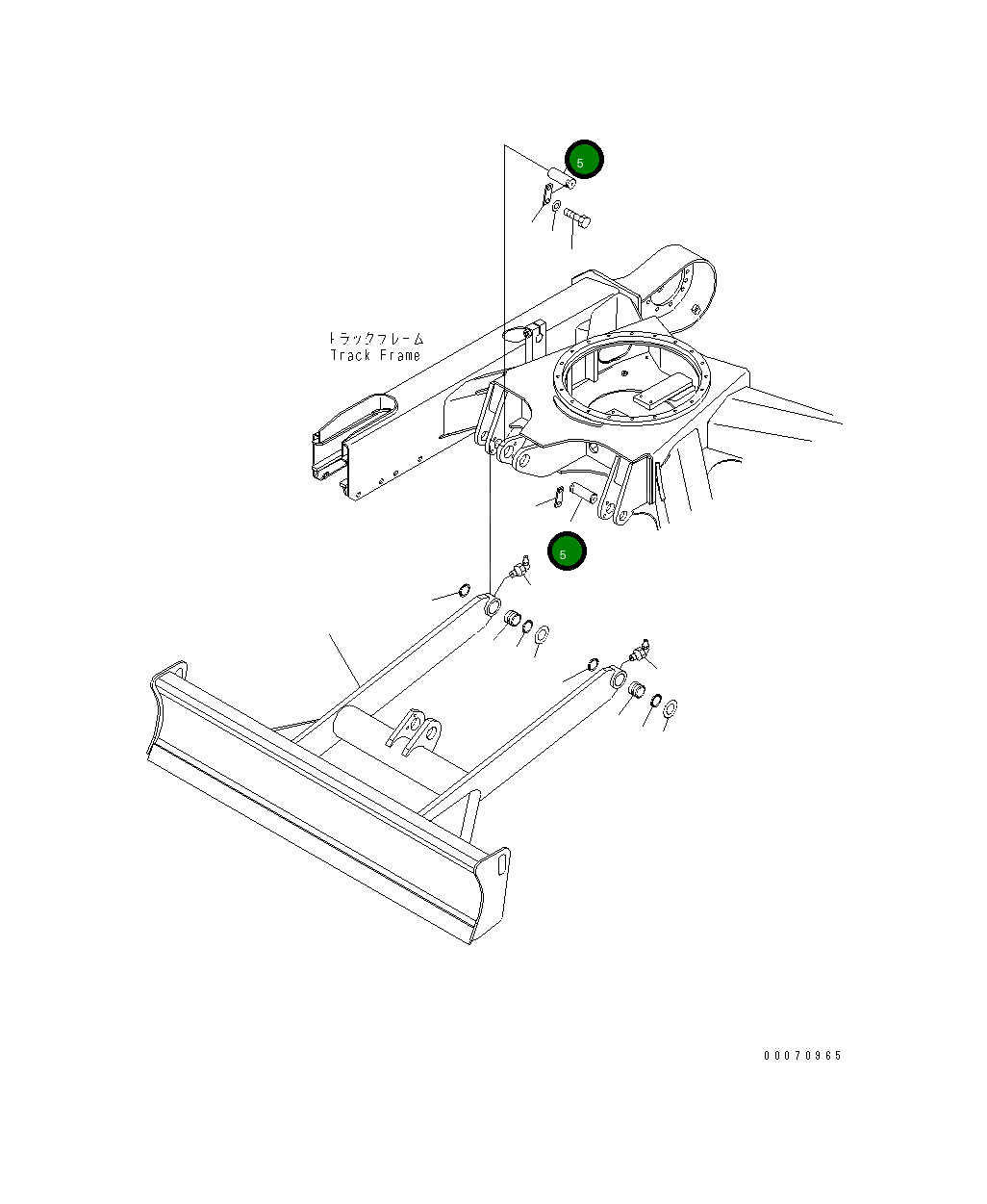 5

トラックフレーム
Track Frame

5

00070965