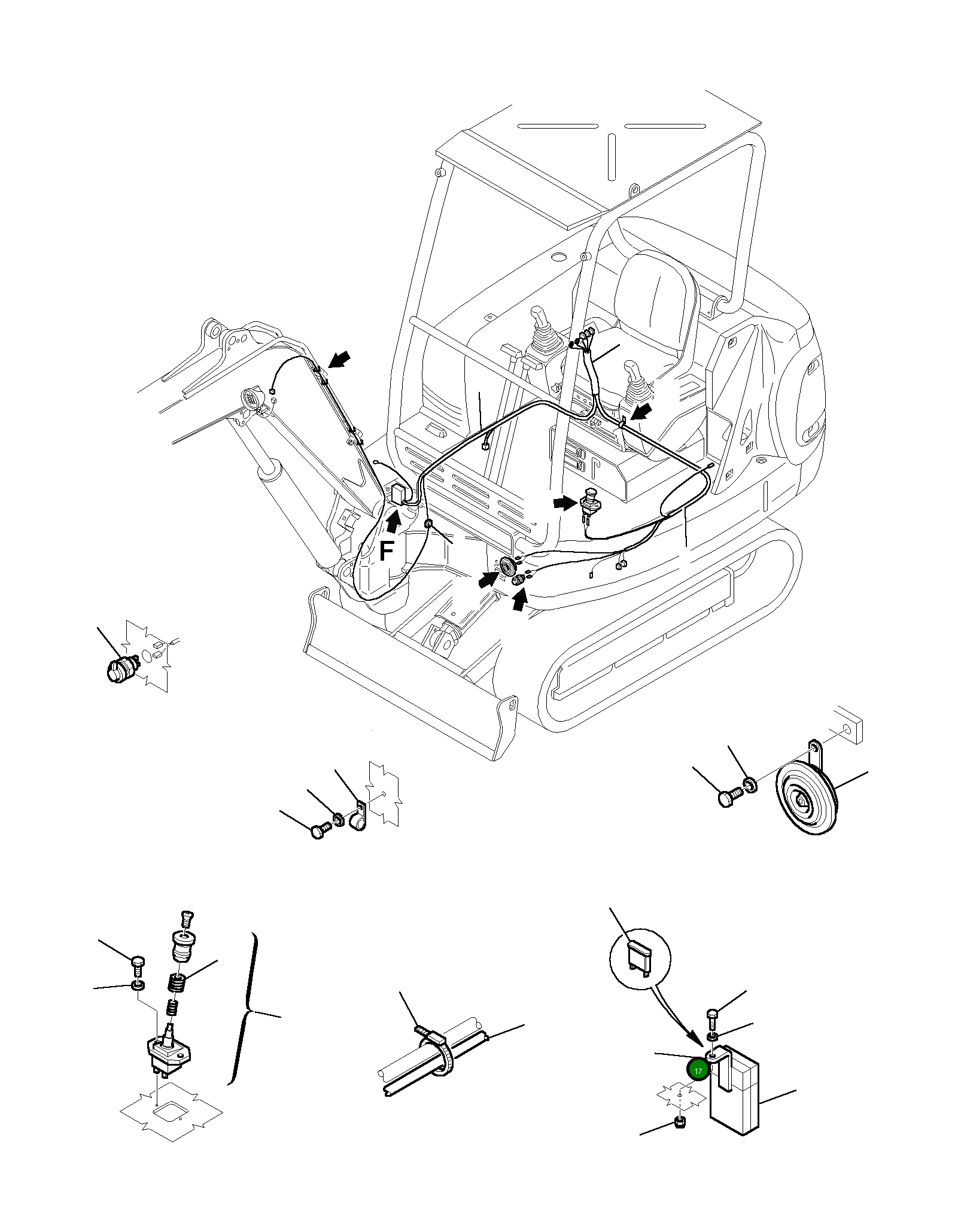 F

17