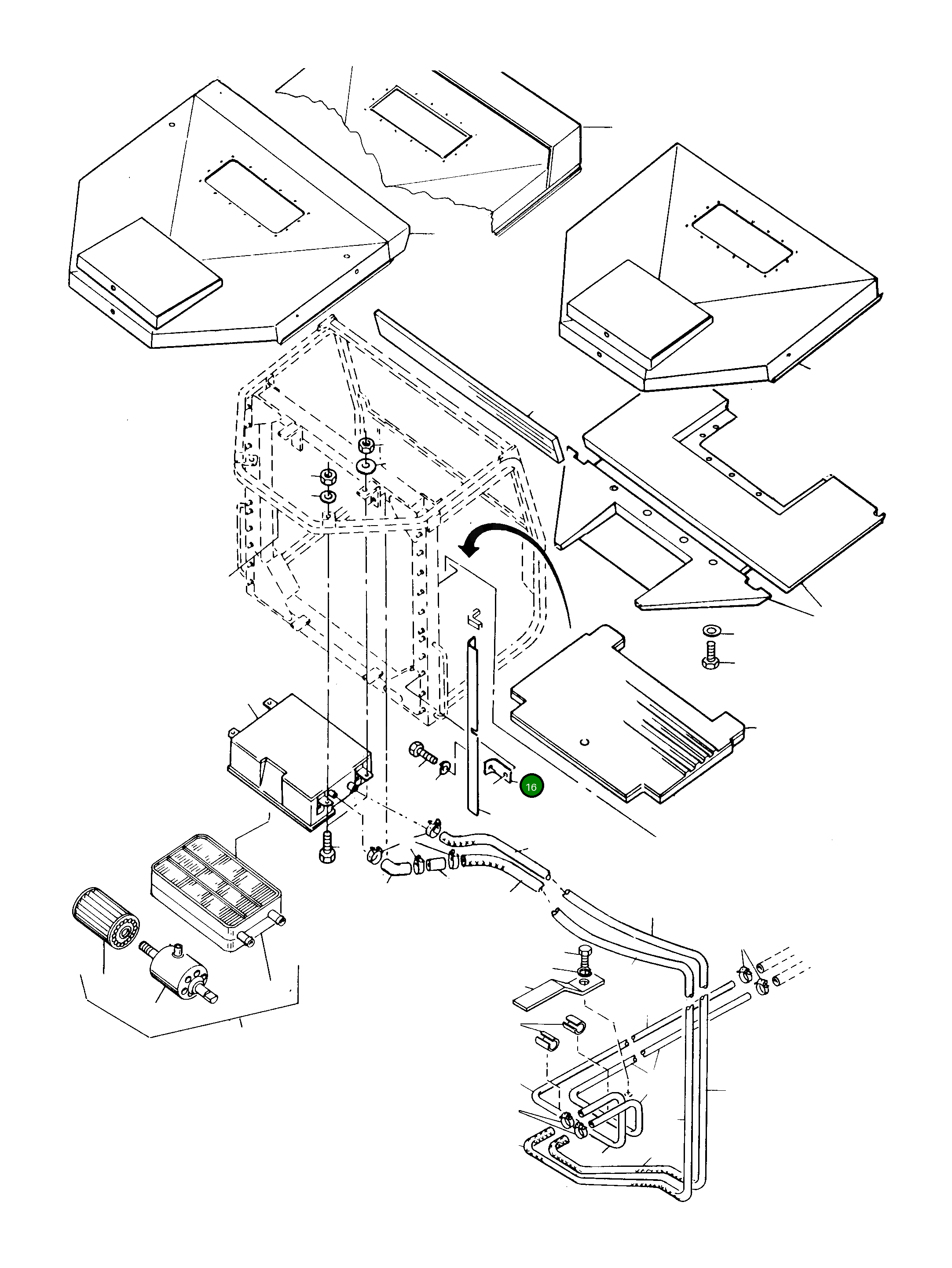 16