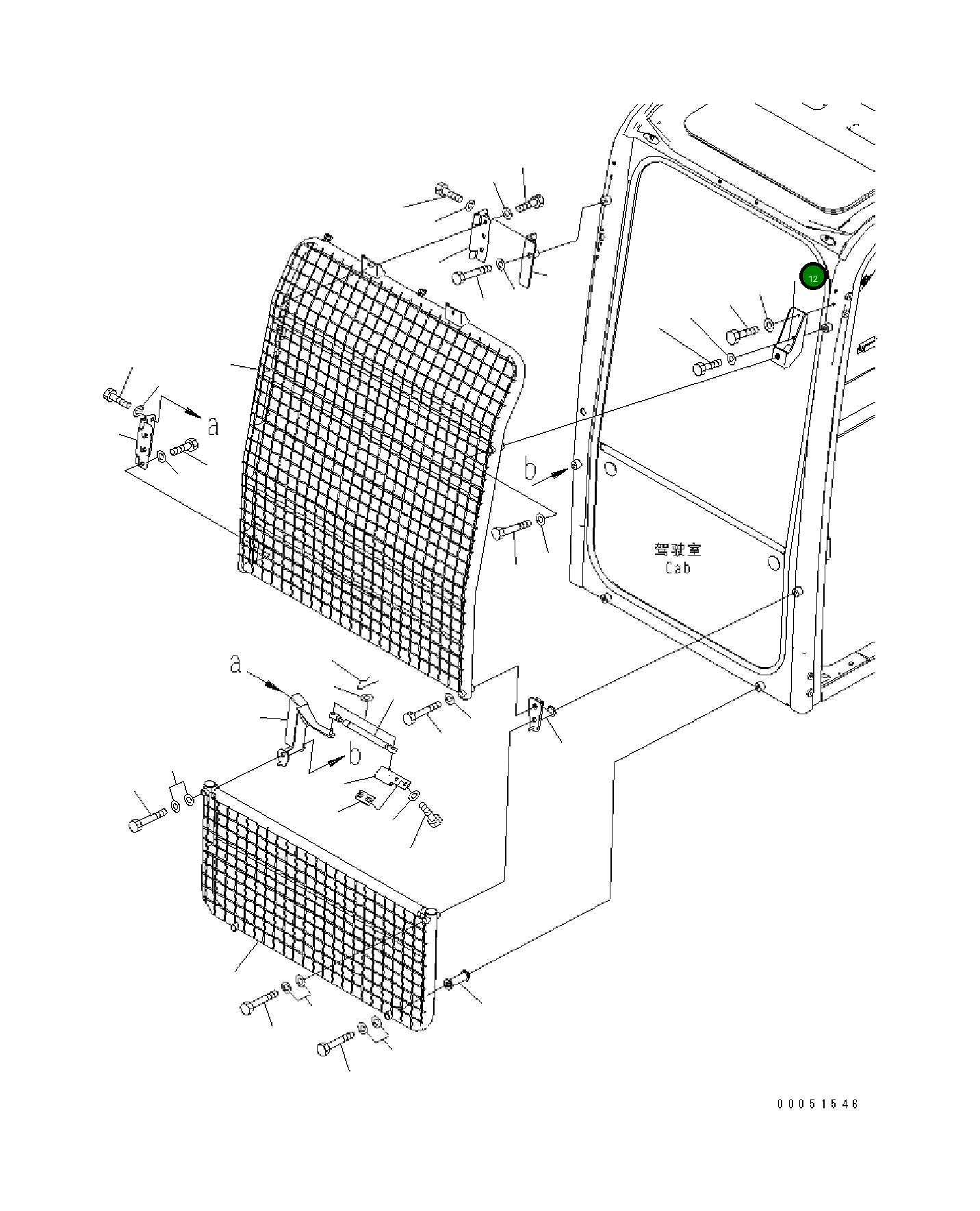 12

a

b

驾驶室
Cab

a

b

00051546