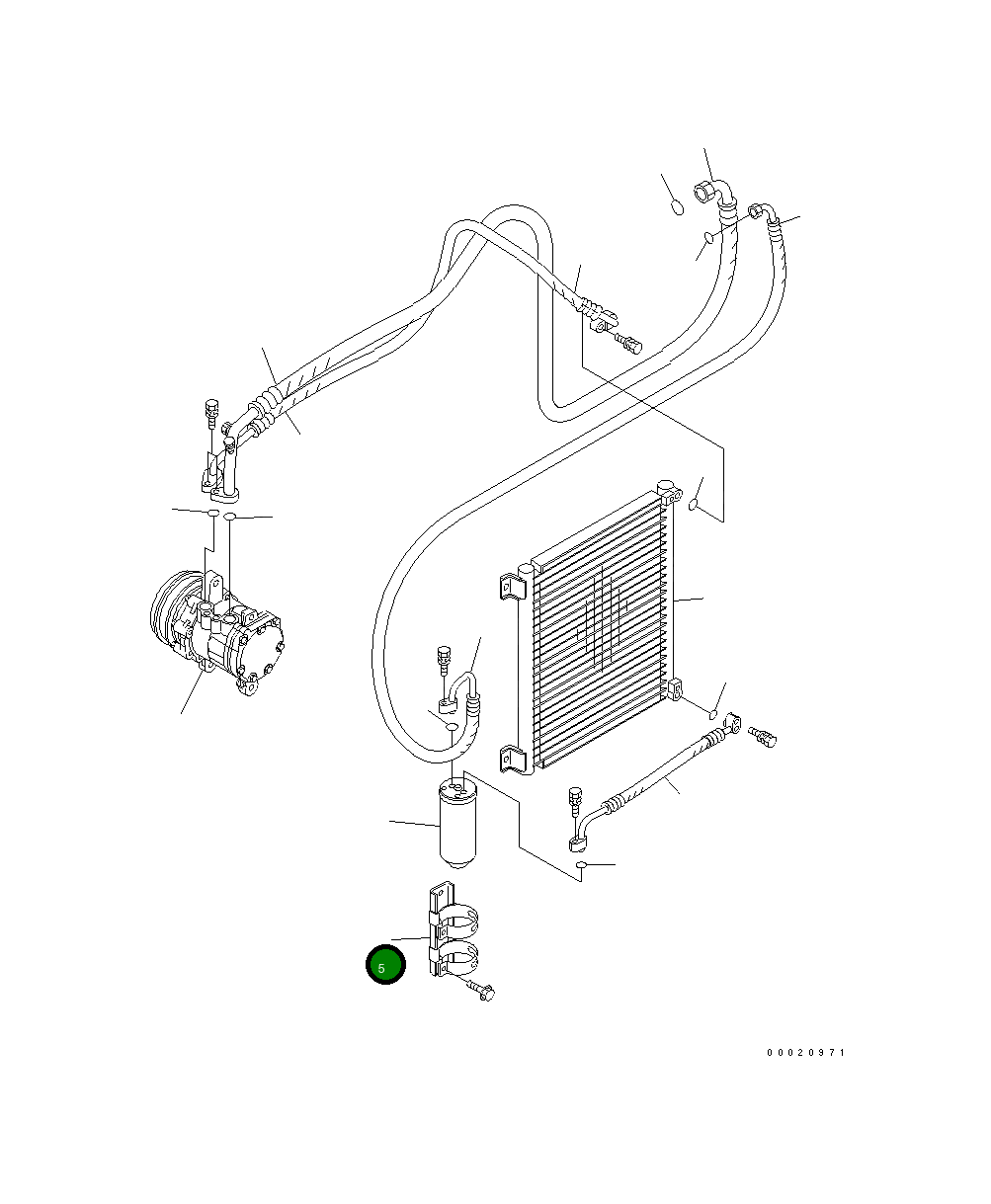 5

00020971