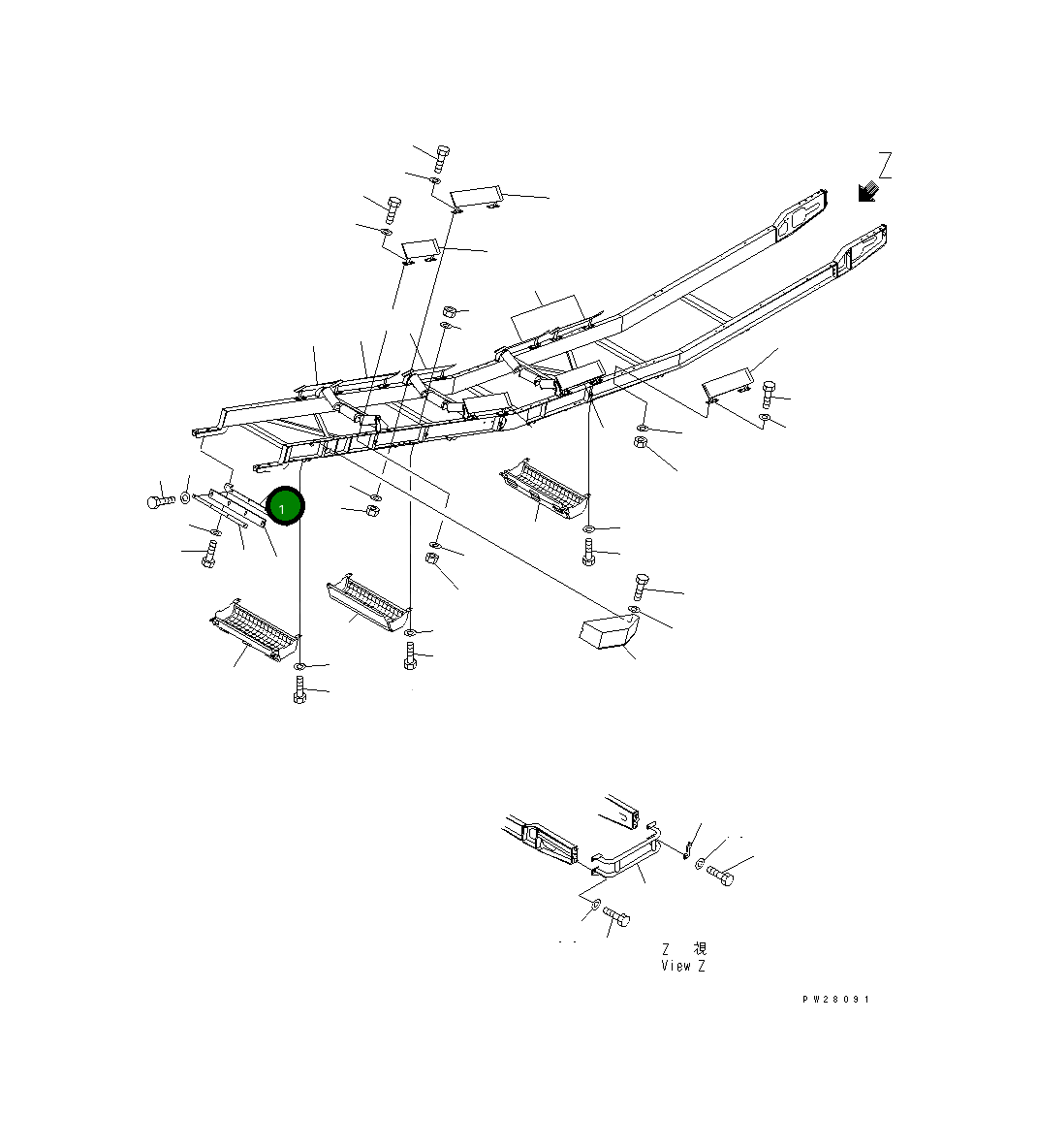 Z

1

Z 視
View Z

PW28091