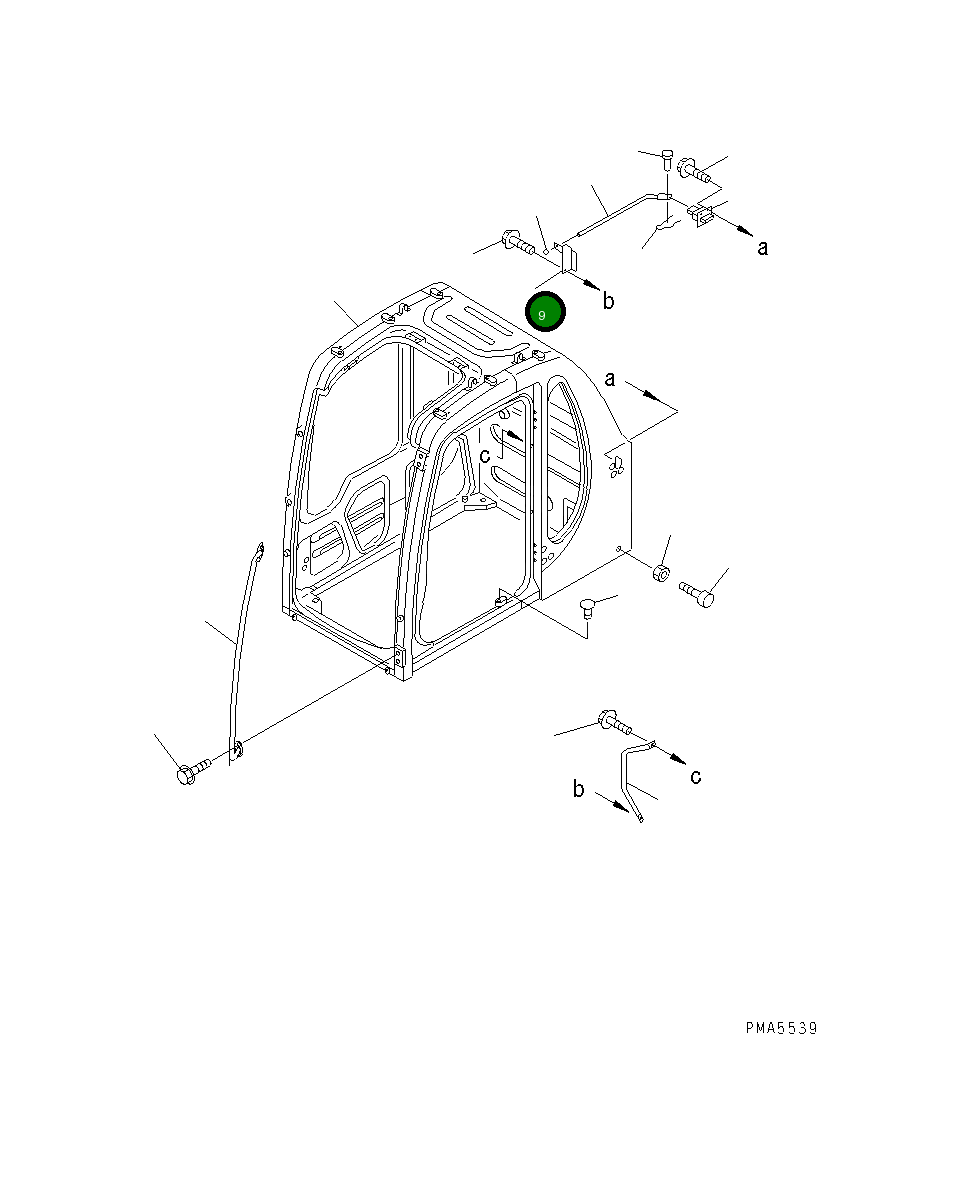 a
b
9
a
c
c
b
PMA5539