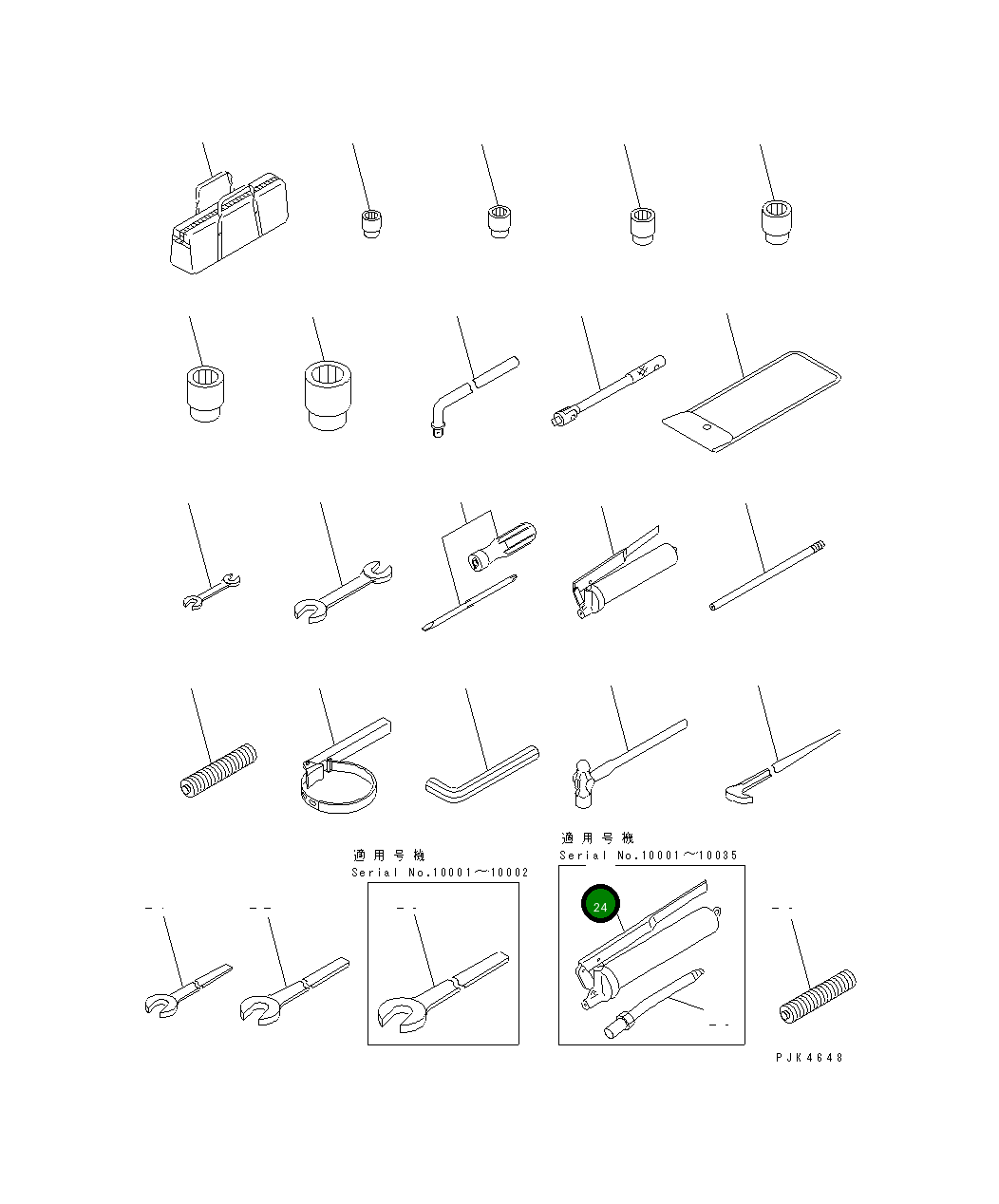 適用号機
Serial No.10001～10002

適用号機
Serial No.10001～10035

24

PJK4648