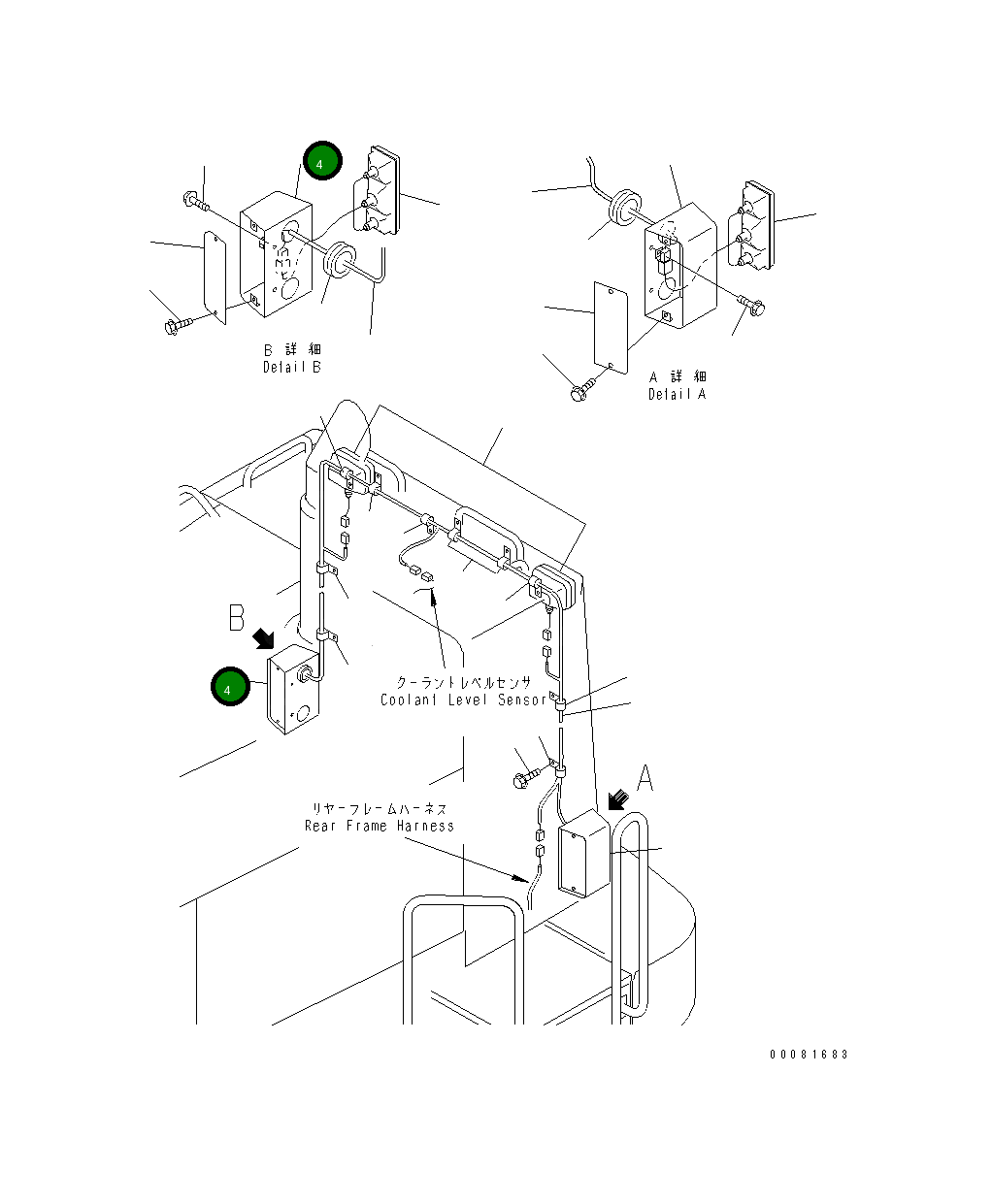 4

B 詳 細
Detail B

A 詳 細
Detail A

B

4

クーラントレベルセンサ
Coolant Level Sensor

A

リヤーフレームハーネス
Rear Frame Harness

00081683